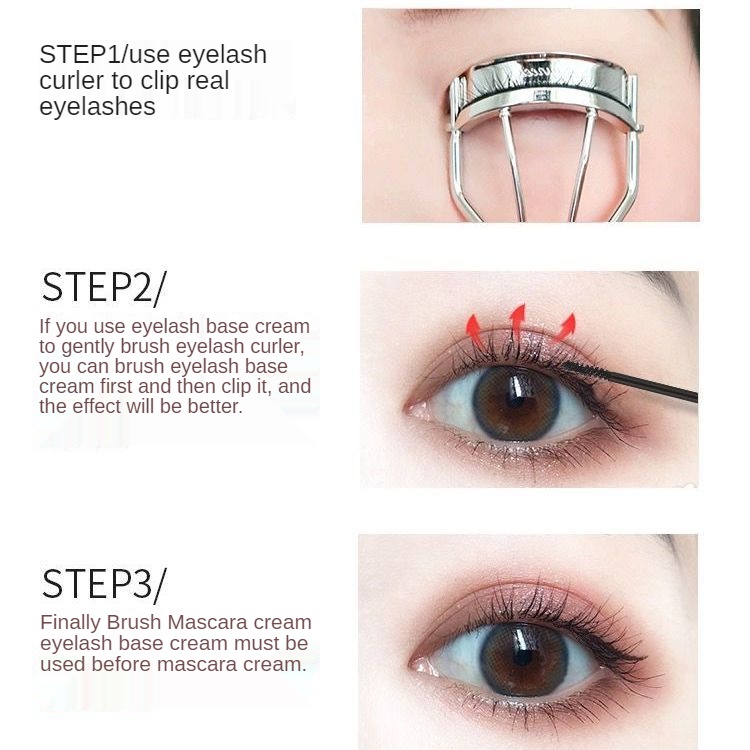 STEP1/use eyelash curler to clip real eyelashes

STEP2/

If you use eyelash base cream to gently brush eyelash curler, you can brush eyelash base cream first and then clip it, and the effect will be better.

STEP3/

Finally Brush Mascara cream eyelash base cream must be used before mascara cream.