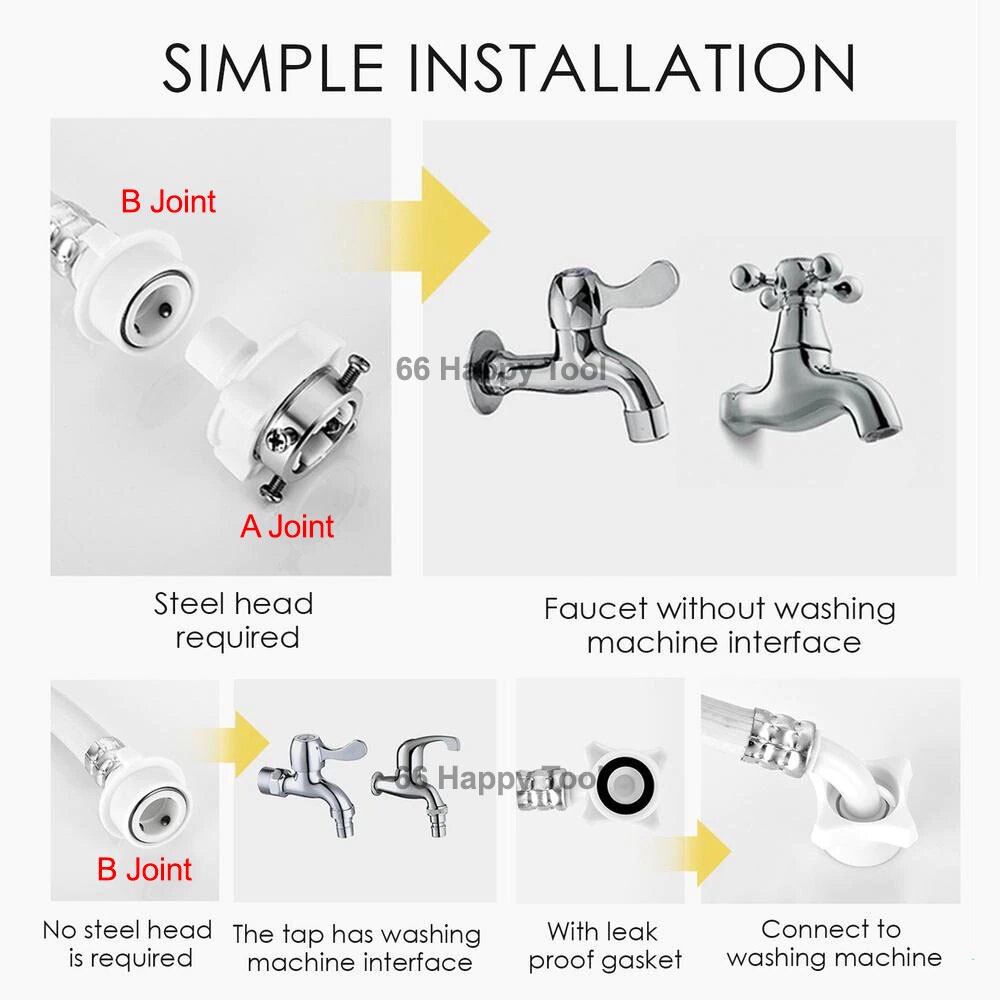 SIMPLE INSTALLATION

B Joint

A Joint

66 Happy Tool

Steel head required

Faucet without washing machine interface

B Joint

66 Happy Tool

No steel head is required

The tap has washing machine interface

With leak proof gasket

Connect to washing machine