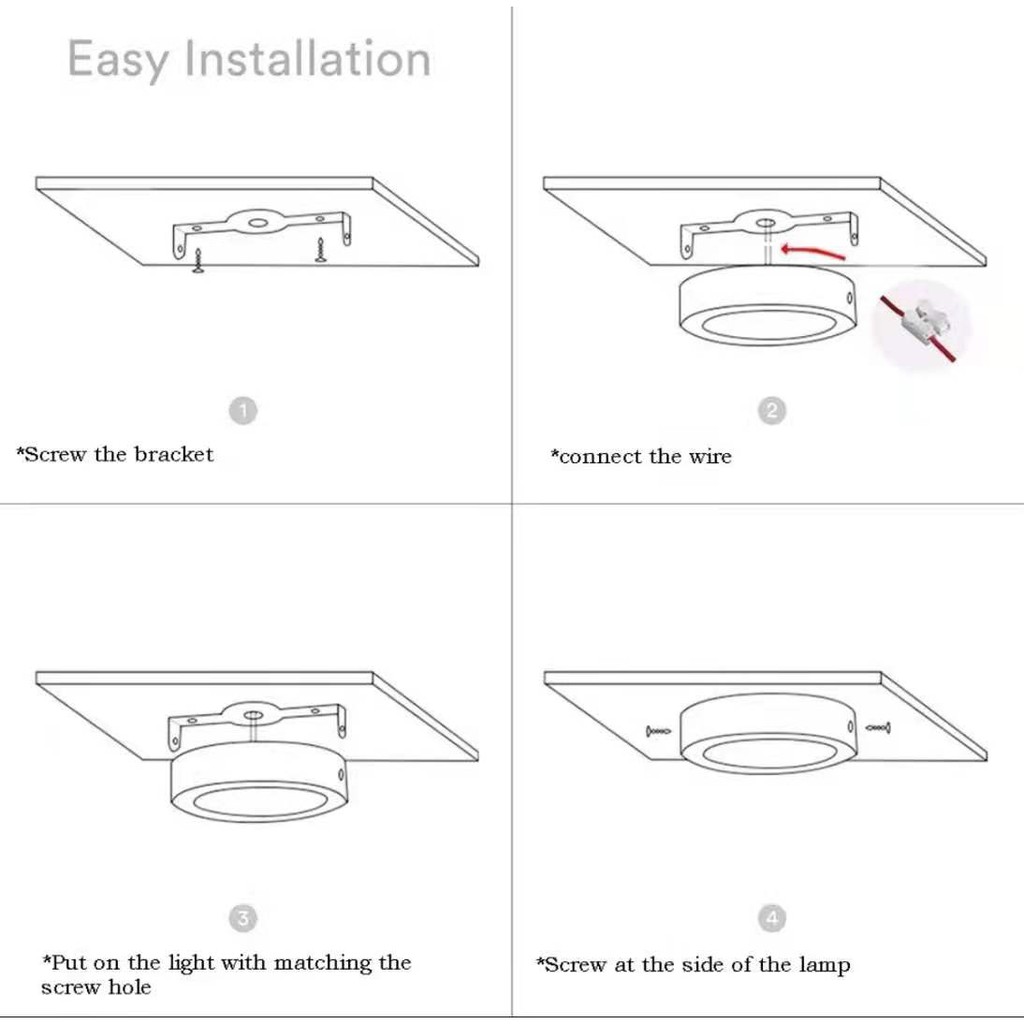 Easy Installation

1

*Screw the bracket

2

*connect the wire

3

*Put on the light with matching the screw hole

4

*Screw at the side of the lamp