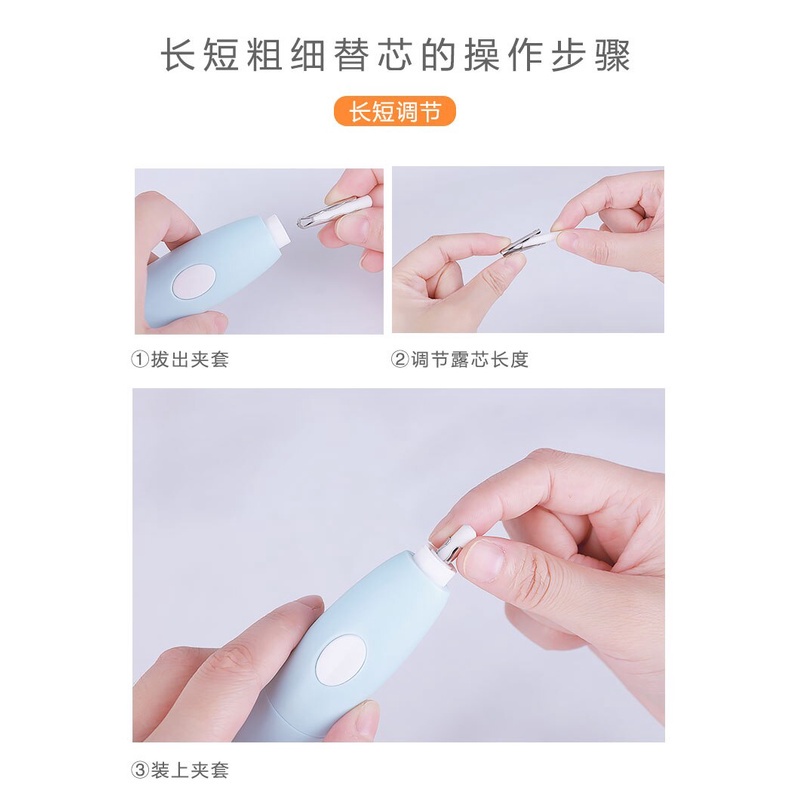 长短粗细替芯的操作步骤

长短调节

①拔出夹套

②调节露芯长度

③装上夹套