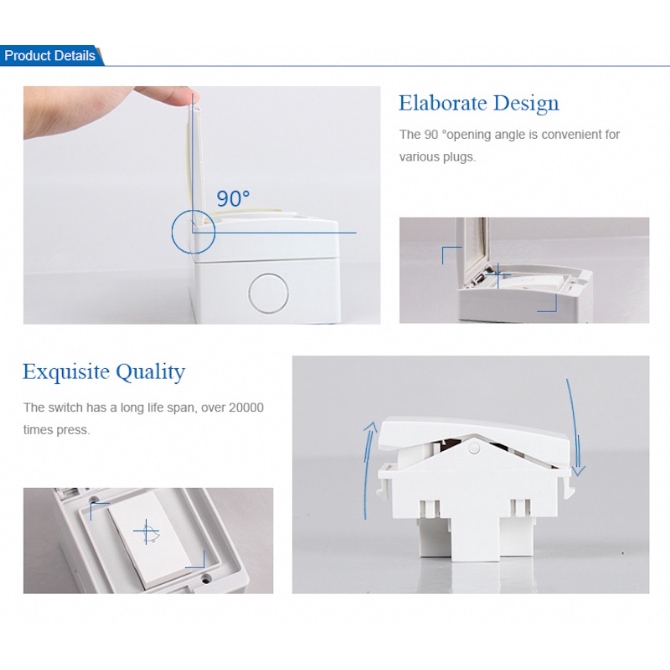 Product Details

90°

Elaborate Design

The 90 °opening angle is convenient for various plugs.

Exquisite Quality

The switch has a long life span, over 20000 times press.