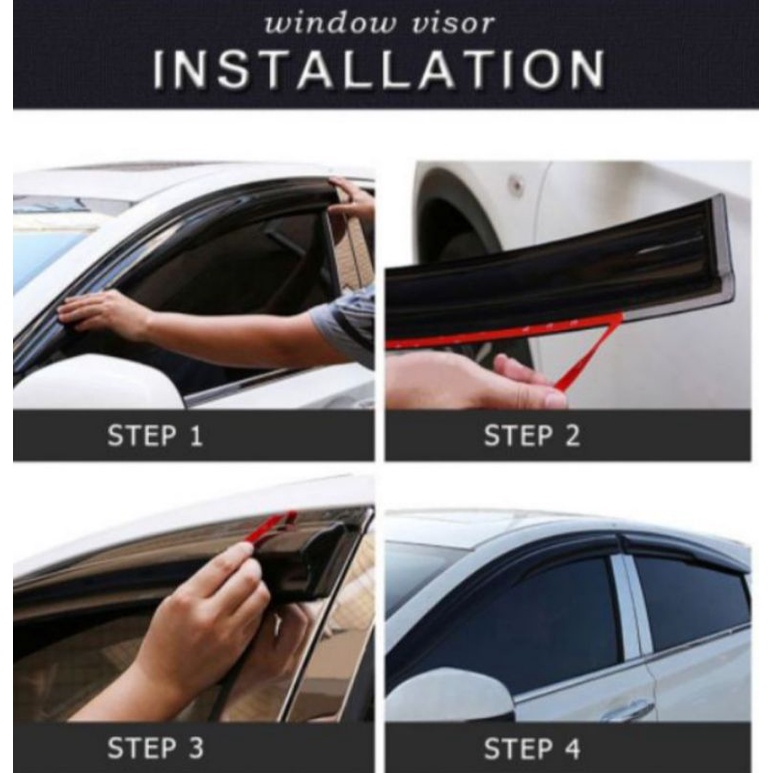 window visor
INSTALLATION

STEP 1

STEP 2

STEP 3

STEP 4