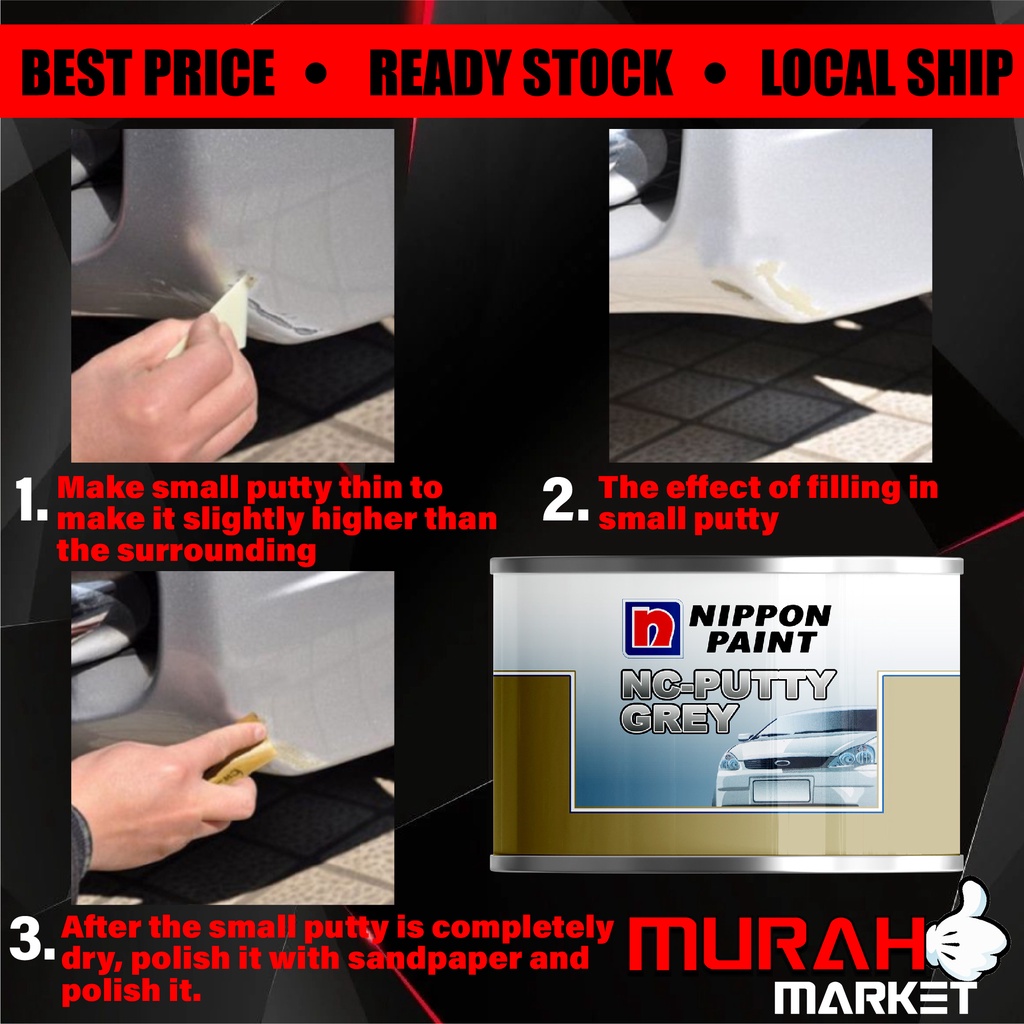 BEST PRICE • READY STOCK • LOCAL SHIP

1. Make small putty thin to make it slightly higher than the surrounding

2. The effect of filling in small putty

n NIPPON PAINT

NC-PUTTY GREY

3. After the small putty is completely dry, polish it with sandpaper and polish it.

MURAH MARKET