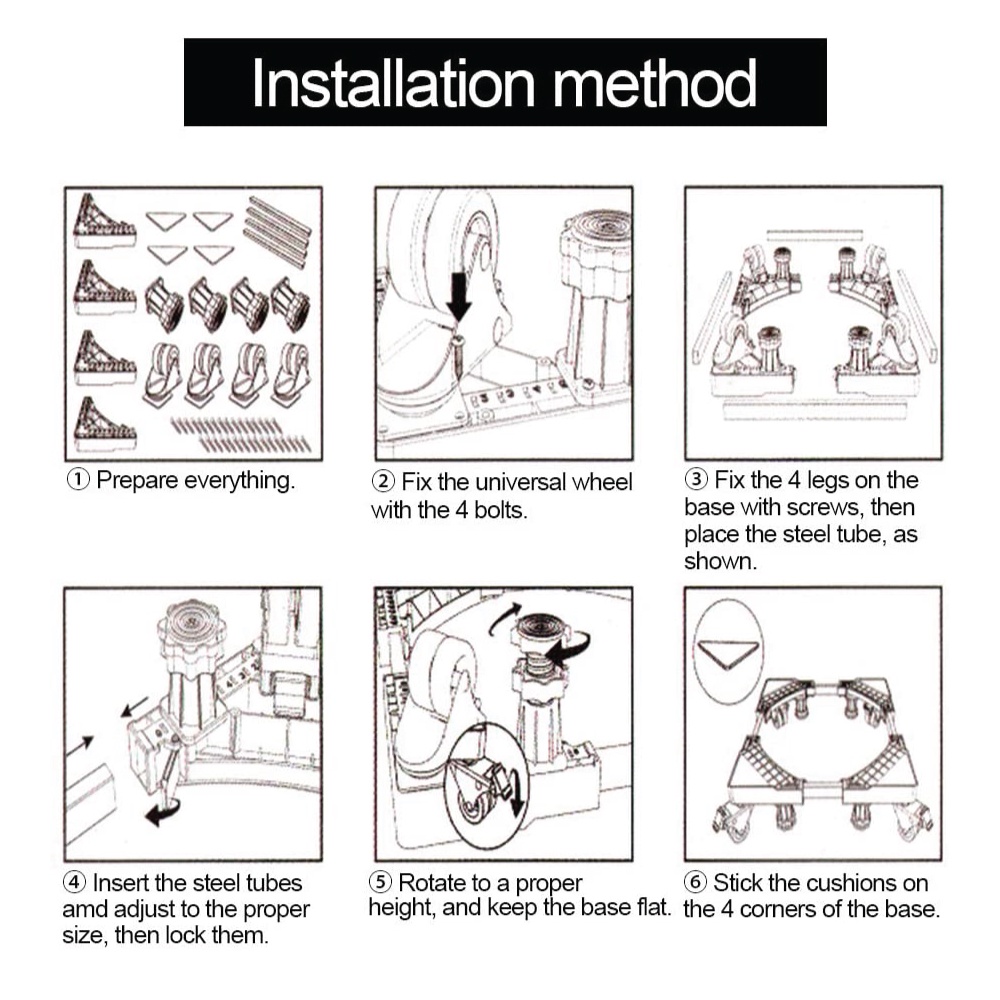 Installation method

① Prepare everything.

② Fix the universal wheel with the 4 bolts.

③ Fix the 4 legs on the base with screws, then place the steel tube, as shown.

④ Insert the steel tubes amd adjust to the proper size, then lock them.

⑤ Rotate to a proper height, and keep the base flat.

⑥ Stick the cushions on the 4 corners of the base.