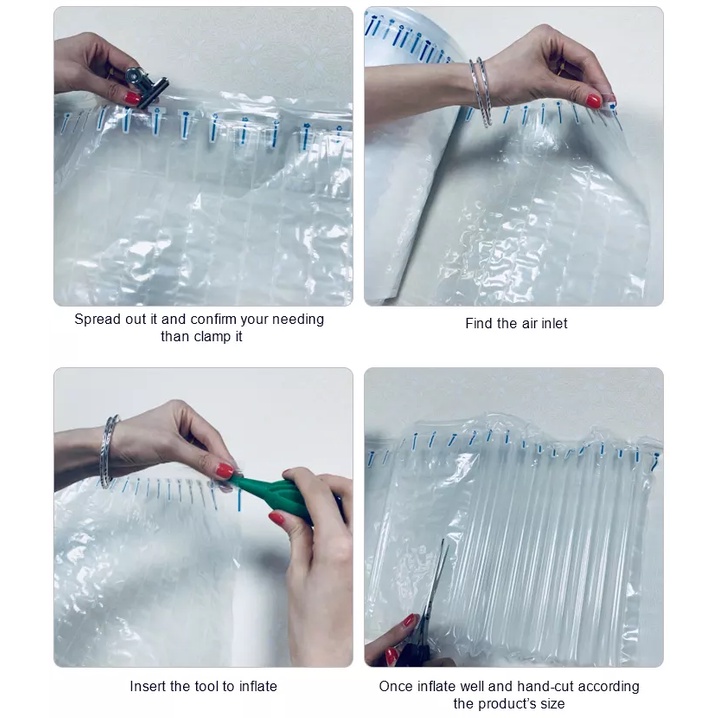 Spread out it and confirm your needing than clamp it

Find the air inlet

Insert the tool to inflate

Once inflate well and hand-cut according the product's size