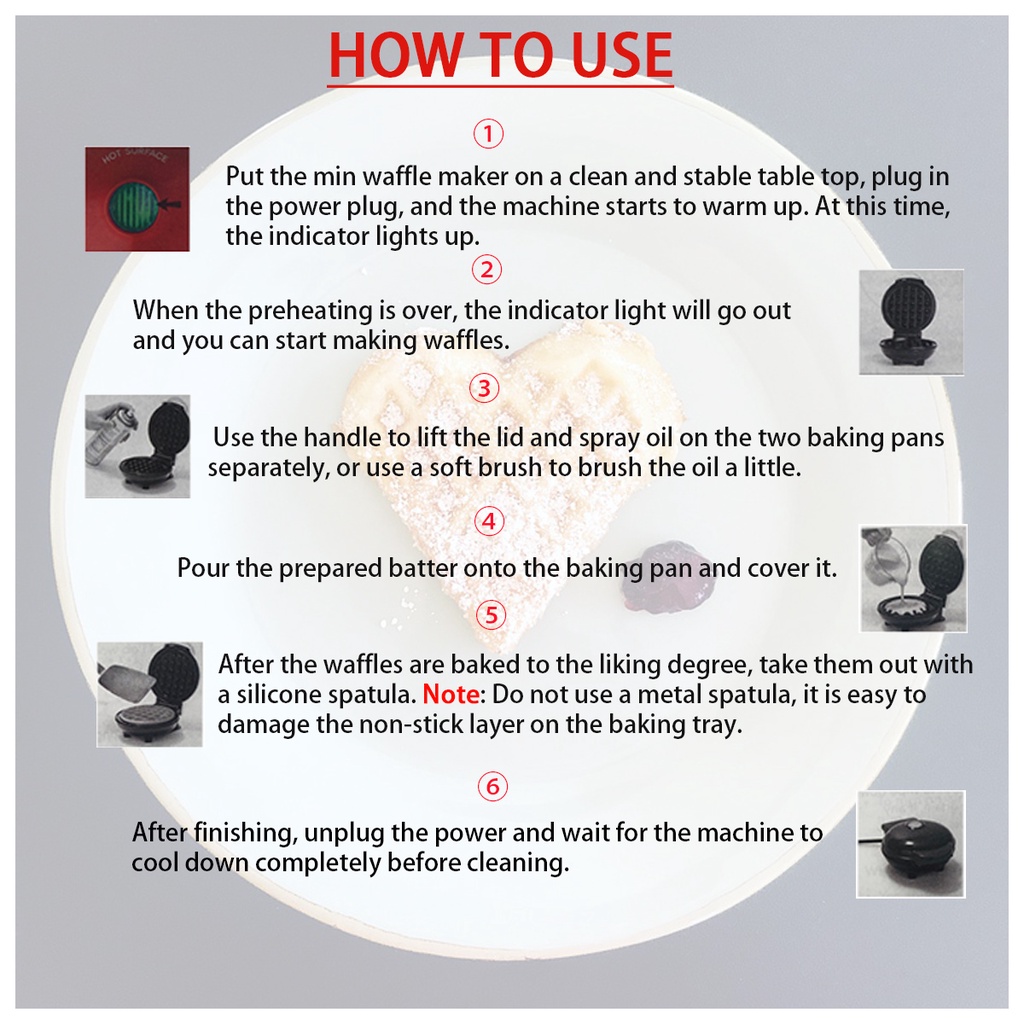 HOW TO USE

①

HOT SURFACE

Put the min waffle maker on a clean and stable table top, plug in the power plug, and the machine starts to warm up. At this time, the indicator lights up.

②

When the preheating is over, the indicator light will go out and you can start making waffles.

③

Use the handle to lift the lid and spray oil on the two baking pans separately, or use a soft brush to brush the oil a little.

④

Pour the prepared batter onto the baking pan and cover it.

⑤

After the waffles are baked to the liking degree, take them out with a silicone spatula. Note: Do not use a metal spatula, it is easy to damage the non-stick layer on the baking tray.

⑥

After finishing, unplug the power and wait for the machine to cool down completely before cleaning.