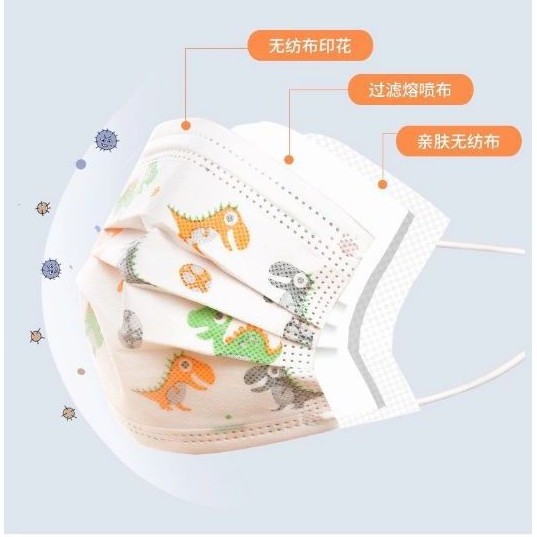 无纺布印花

过滤熔喷布

亲肤无纺布