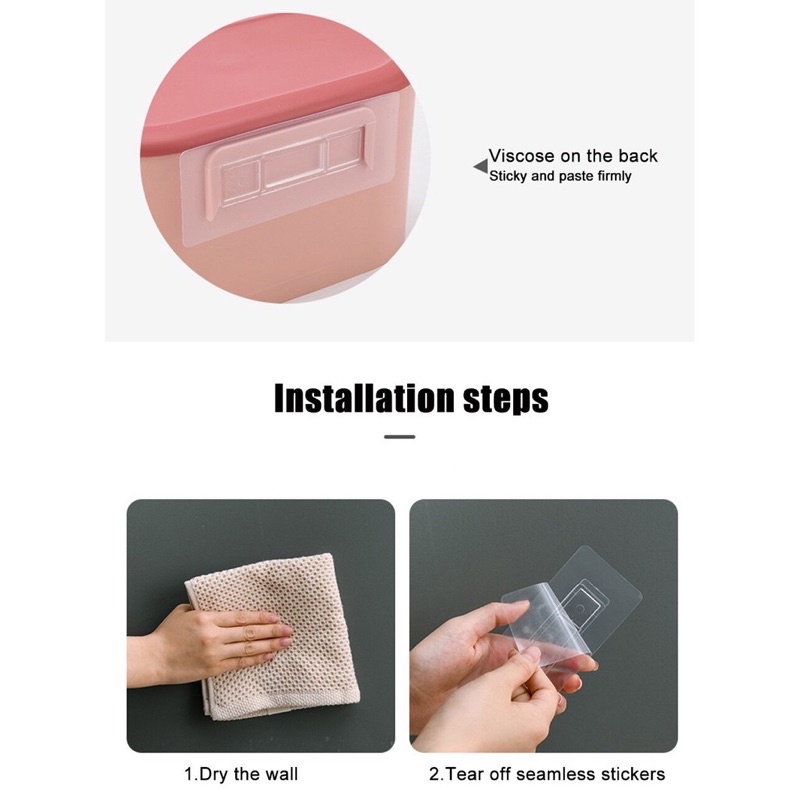 Viscose on the back
Sticky and paste firmly

Installation steps

1.Dry the wall

2.Tear off seamless stickers