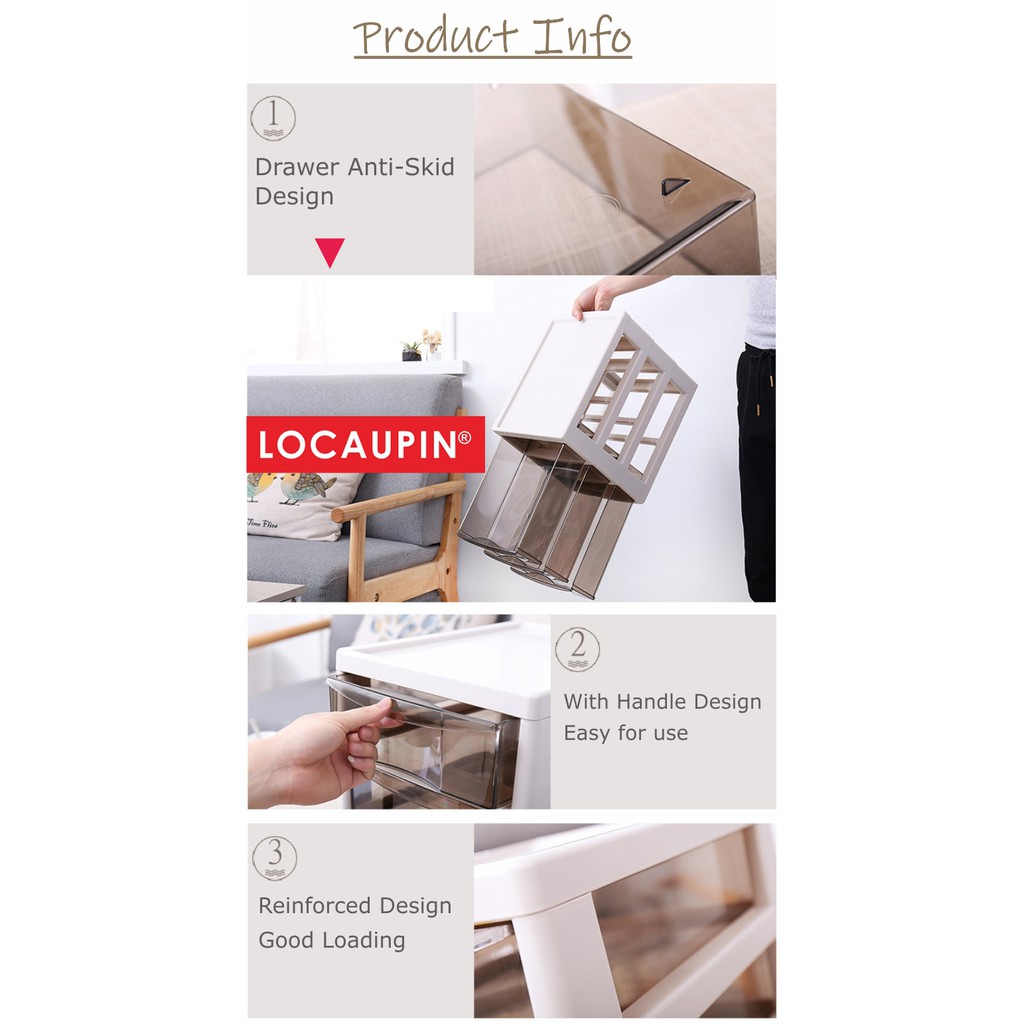 Product Info

1

Drawer Anti-Skid Design

LOCAUPIN®

Time Flies

2

With Handle Design
Easy for use

3

Reinforced Design
Good Loading