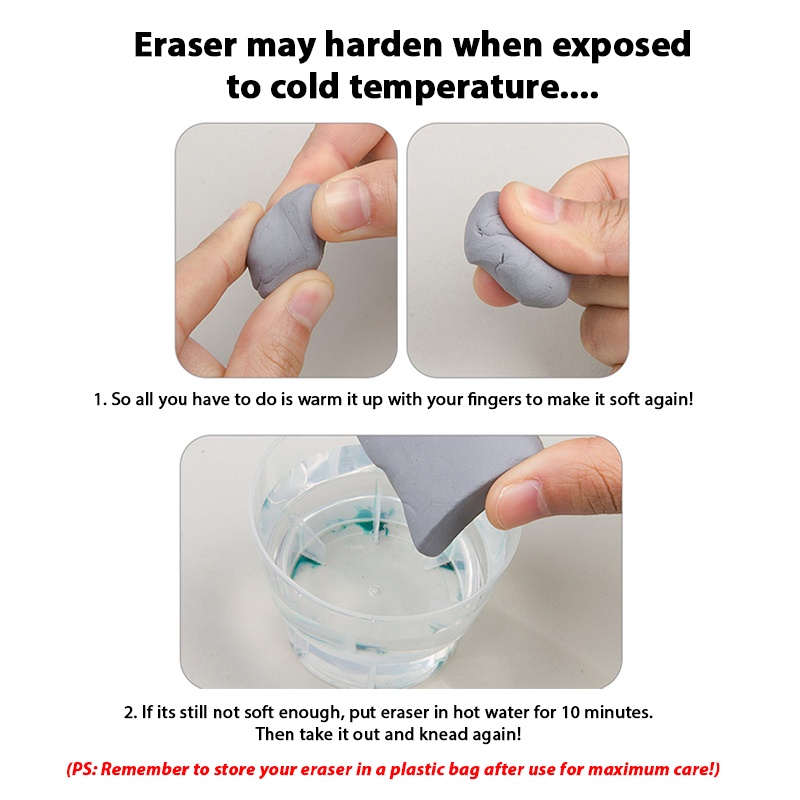 Eraser may harden when exposed to cold temperature....

1. So all you have to do is warm it up with your fingers to make it soft again!

2. If its still not soft enough, put eraser in hot water for 10 minutes. Then take it out and knead again!

(PS: Remember to store your eraser in a plastic bag after use for maximum care!)