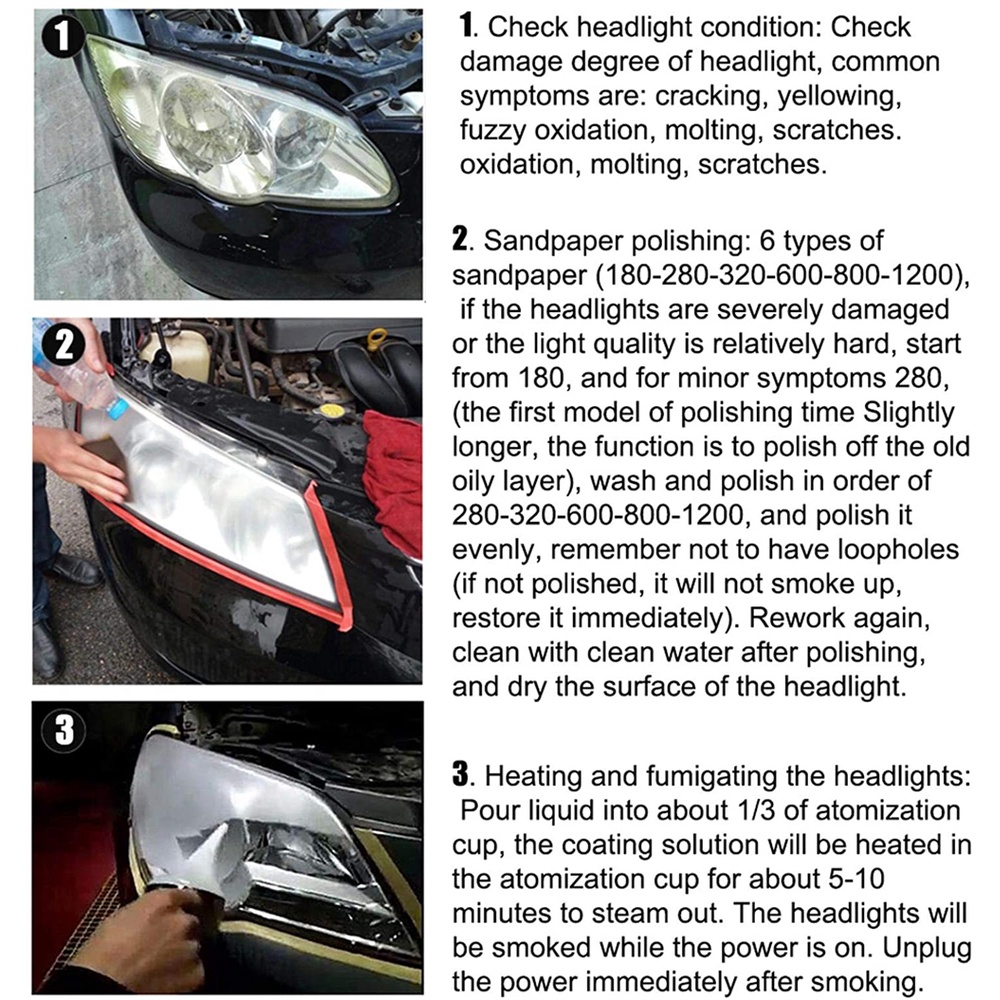 1

1. Check headlight condition: Check damage degree of headlight, common symptoms are: cracking, yellowing, fuzzy oxidation, molting, scratches. oxidation, molting, scratches.

2

2. Sandpaper polishing: 6 types of sandpaper (180-280-320-600-800-1200), if the headlights are severely damaged or the light quality is relatively hard, start from 180, and for minor symptoms 280, (the first model of polishing time Slightly longer, the function is to polish off the old oily layer), wash and polish in order of 280-320-600-800-1200, and polish it evenly, remember not to have loopholes (if not polished, it will not smoke up, restore it immediately). Rework again, clean with clean water after polishing, and dry the surface of the headlight.

3

3. Heating and fumigating the headlights: Pour liquid into about 1/3 of atomization cup, the coating solution will be heated in the atomization cup for about 5-10 minutes to steam out. The headlights will be smoked while the power is on. Unplug the power immediately after smoking.