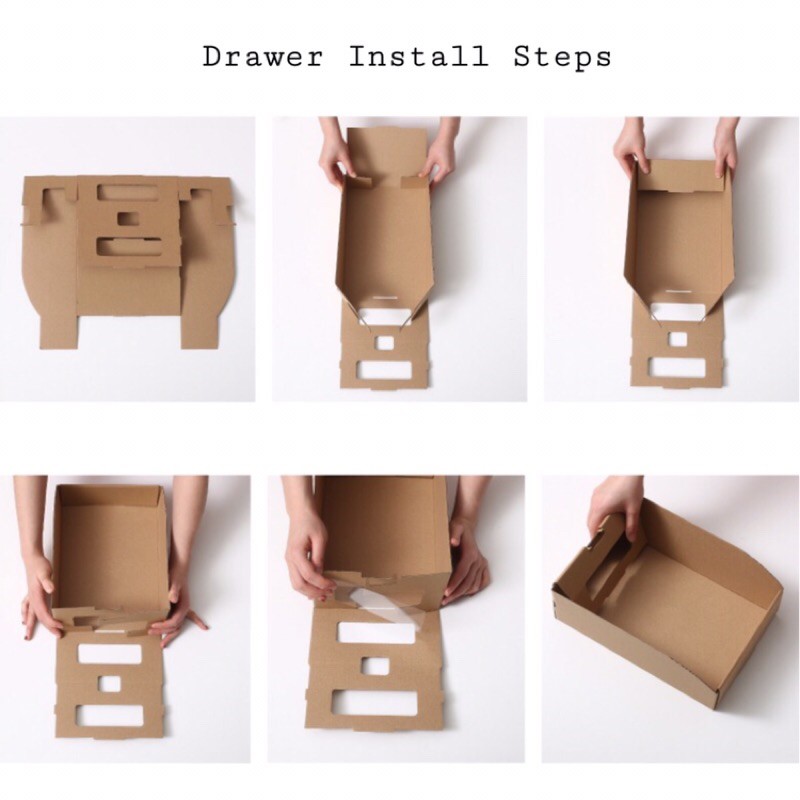 Drawer Install Steps