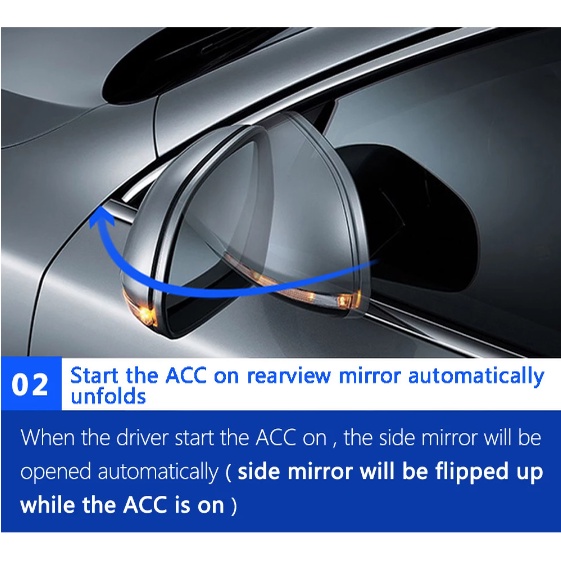 02 Start the ACC on rearview mirror automatically unfolds

When the driver start the ACC on , the side mirror will be opened automatically ( side mirror will be flipped up while the ACC is on )