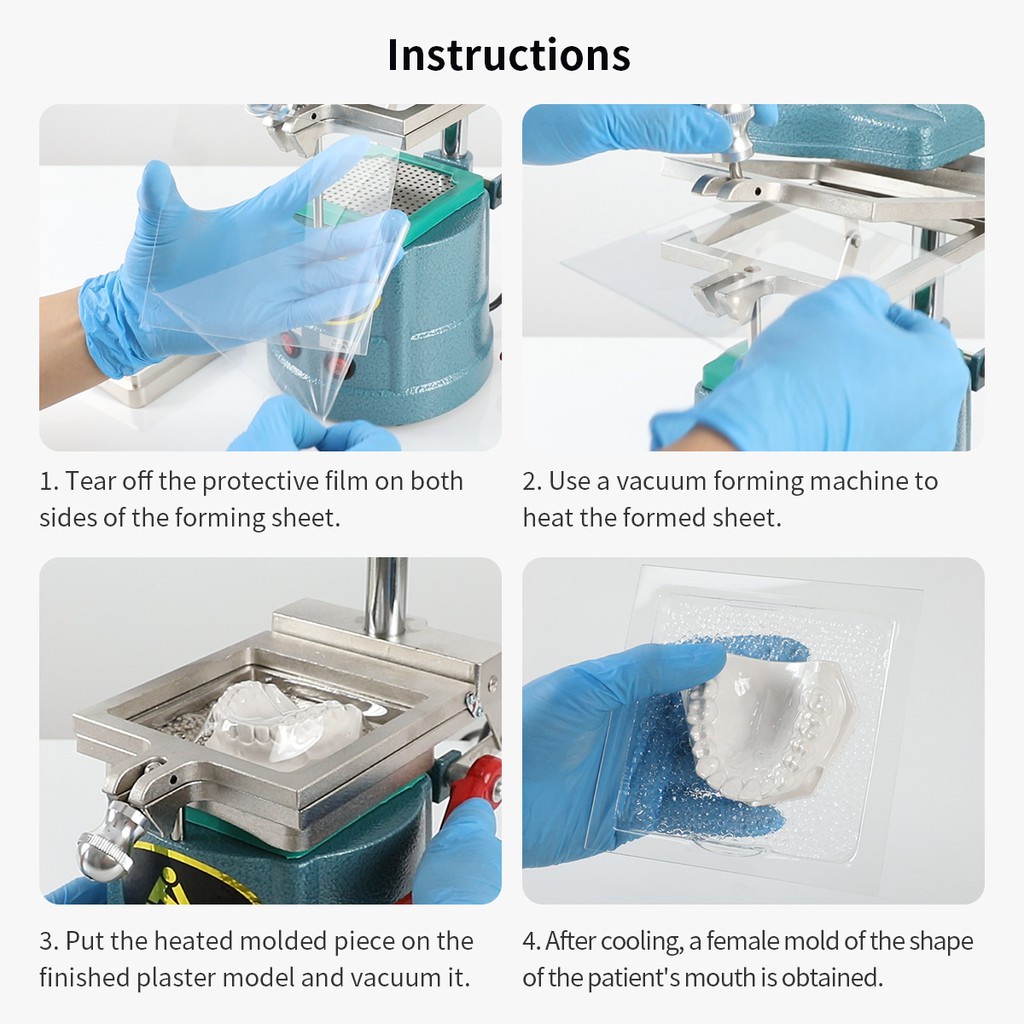 Instructions

1. Tear off the protective film on both sides of the forming sheet.

2. Use a vacuum forming machine to heat the formed sheet.

3. Put the heated molded piece on the finished plaster model and vacuum it.

4. After cooling, a female mold of the shape of the patient's mouth is obtained.