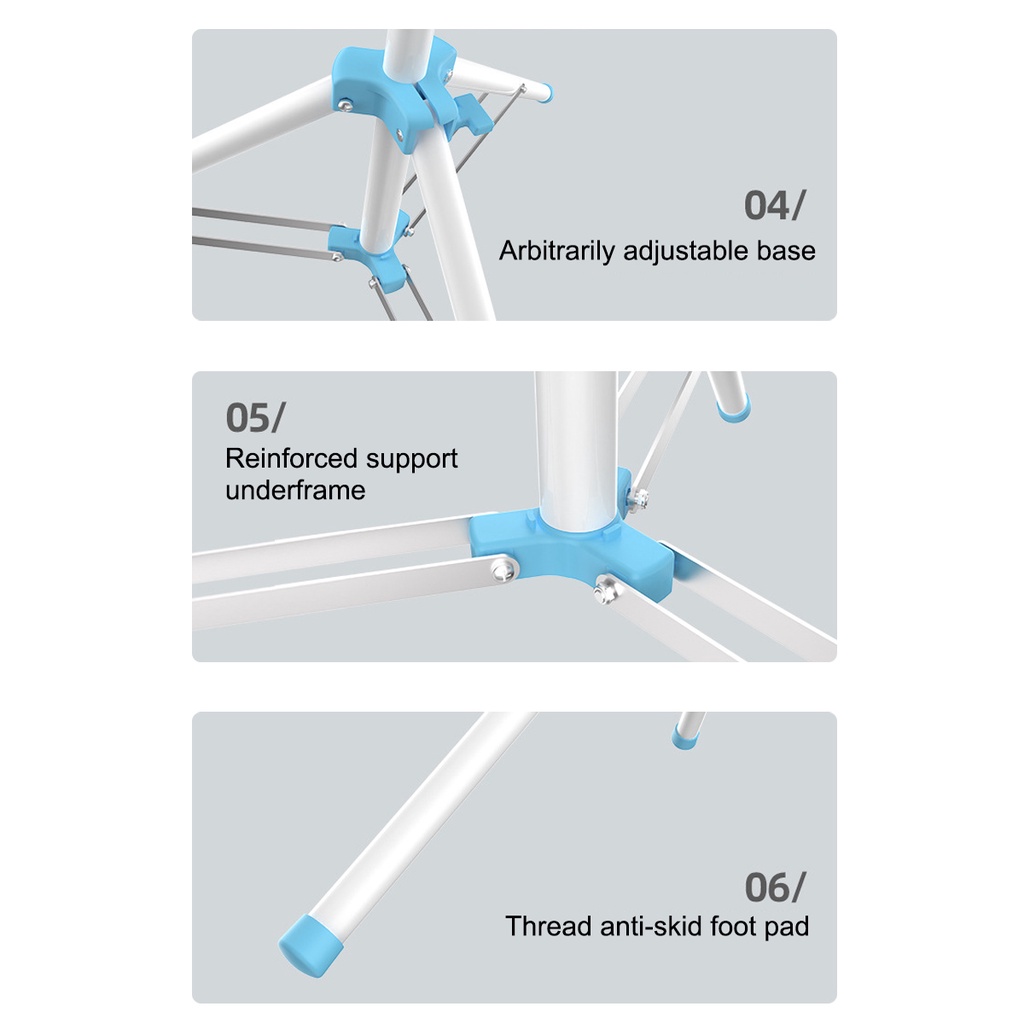 04/
Arbitrarily adjustable base

05/
Reinforced support underframe

06/
Thread anti-skid foot pad