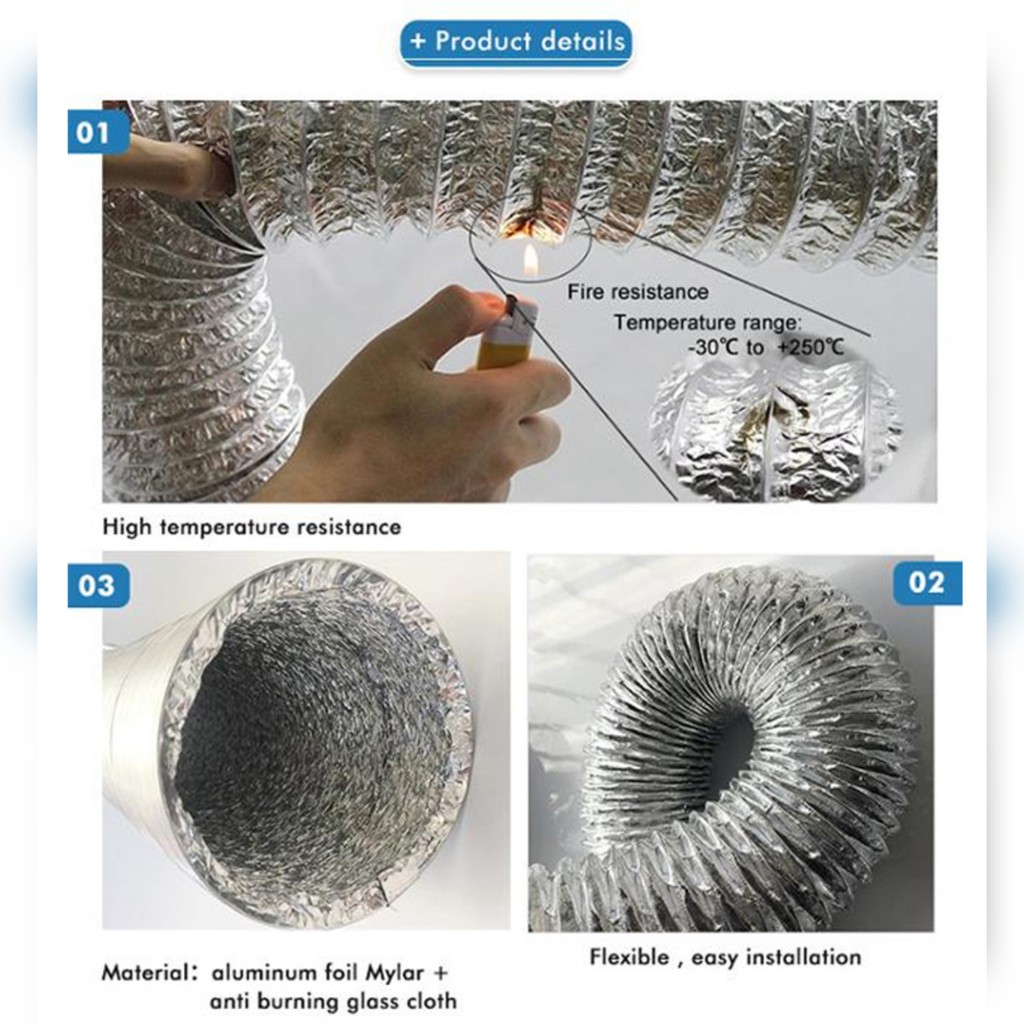 + Product details

01

Fire resistance

Temperature range: -30℃ to +250℃

High temperature resistance

03

02

Material: aluminum foil Mylar + anti burning glass cloth

Flexible , easy installation