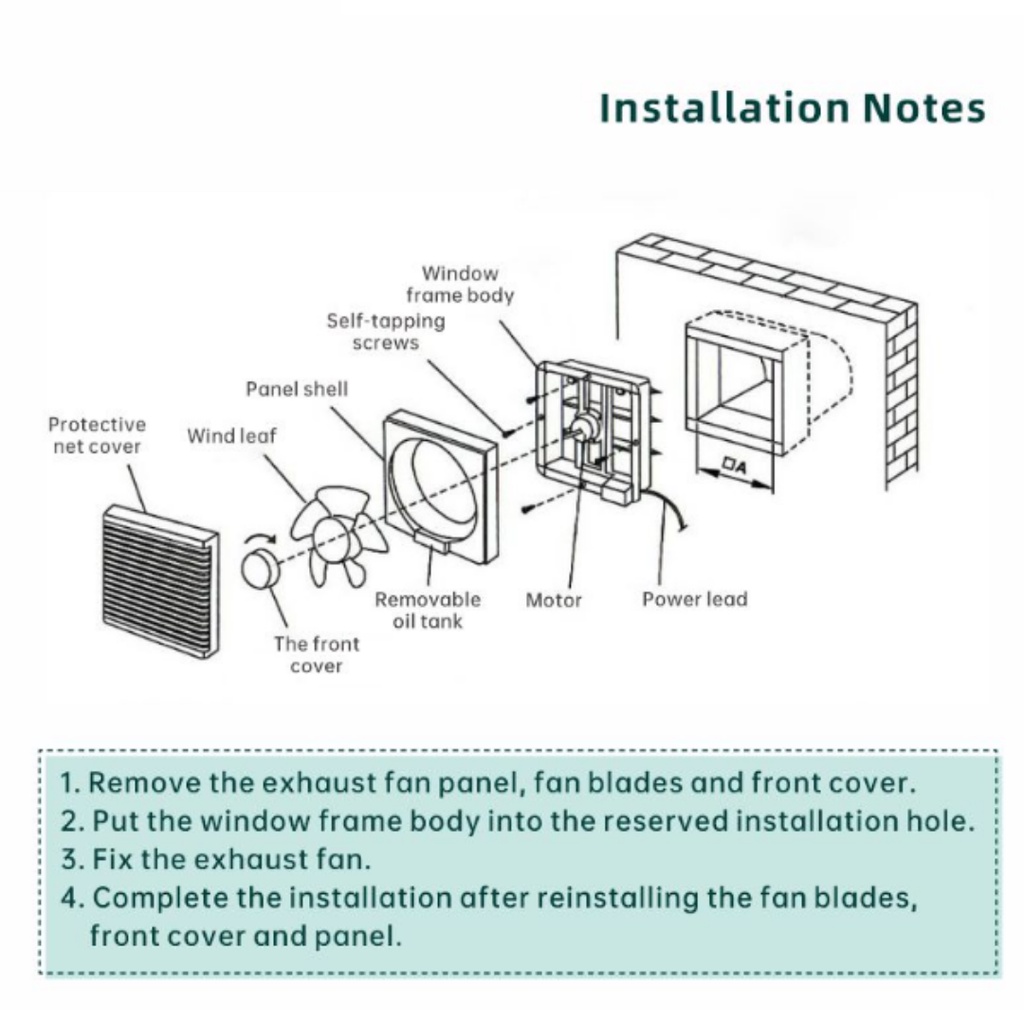 Installation Notes

Window frame body

Self-tapping screws

Panel shell

Protective net cover

Wind leaf

$\square A$

Removable oil tank

Motor

Power lead

The front cover

1. Remove the exhaust fan panel, fan blades and front cover.
2. Put the window frame body into the reserved installation hole.
3. Fix the exhaust fan.
4. Complete the installation after reinstalling the fan blades, front cover and panel.