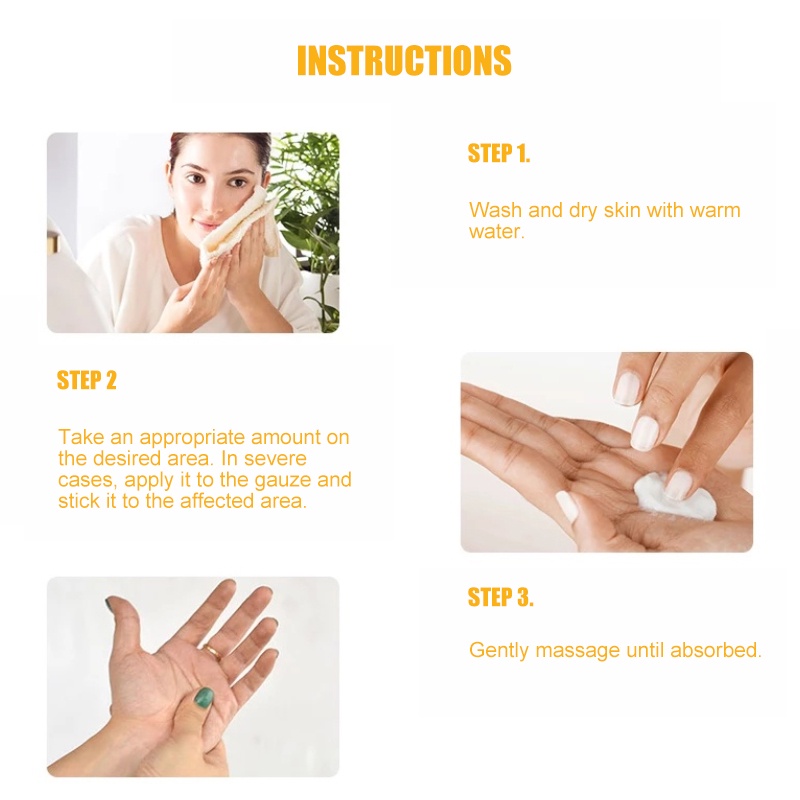 INSTRUCTIONS

STEP 1.

Wash and dry skin with warm water.

STEP 2

Take an appropriate amount on the desired area. In severe cases, apply it to the gauze and stick it to the affected area.

STEP 3.

Gently massage until absorbed.