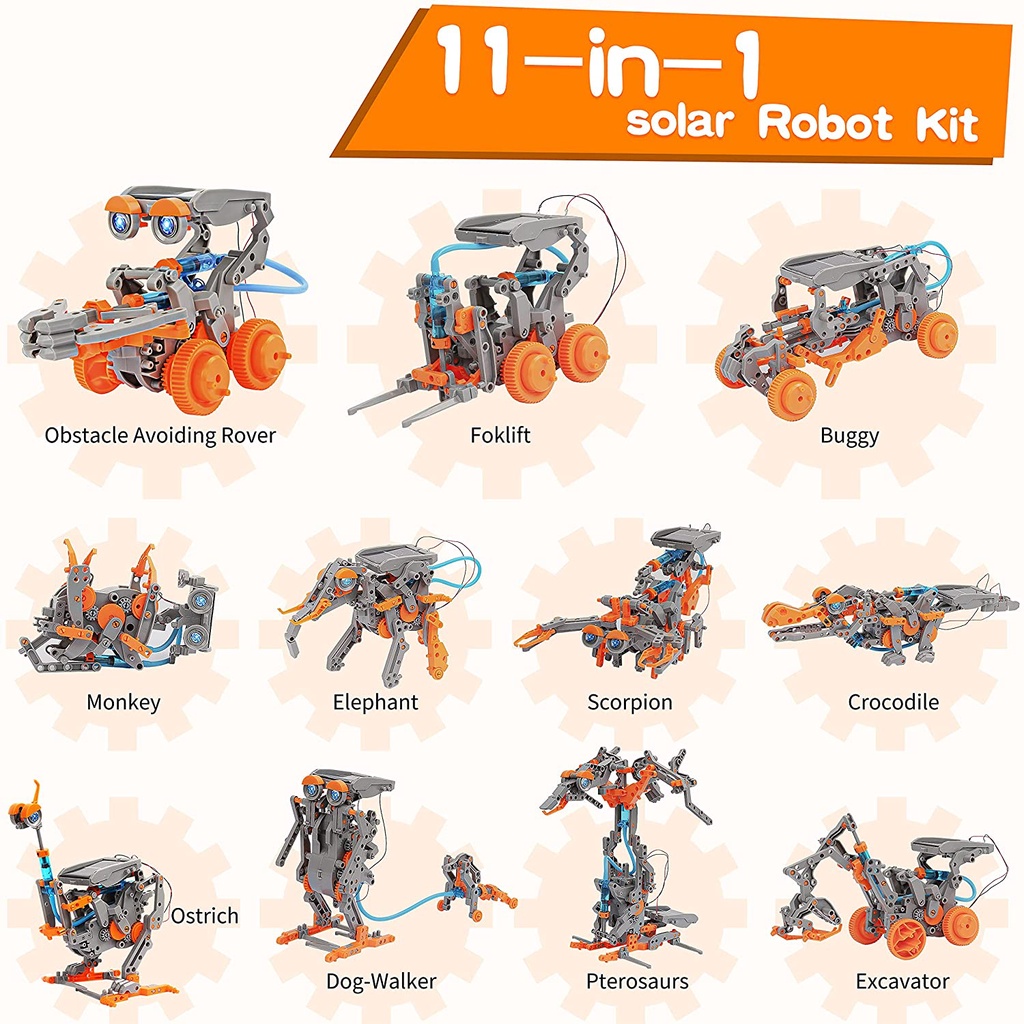 11-in-1
solar Robot Kit

Obstacle Avoiding Rover

Foklift

Buggy

Monkey

Elephant

Scorpion

Crocodile

Ostrich

Dog-Walker

Pterosaurs

Excavator