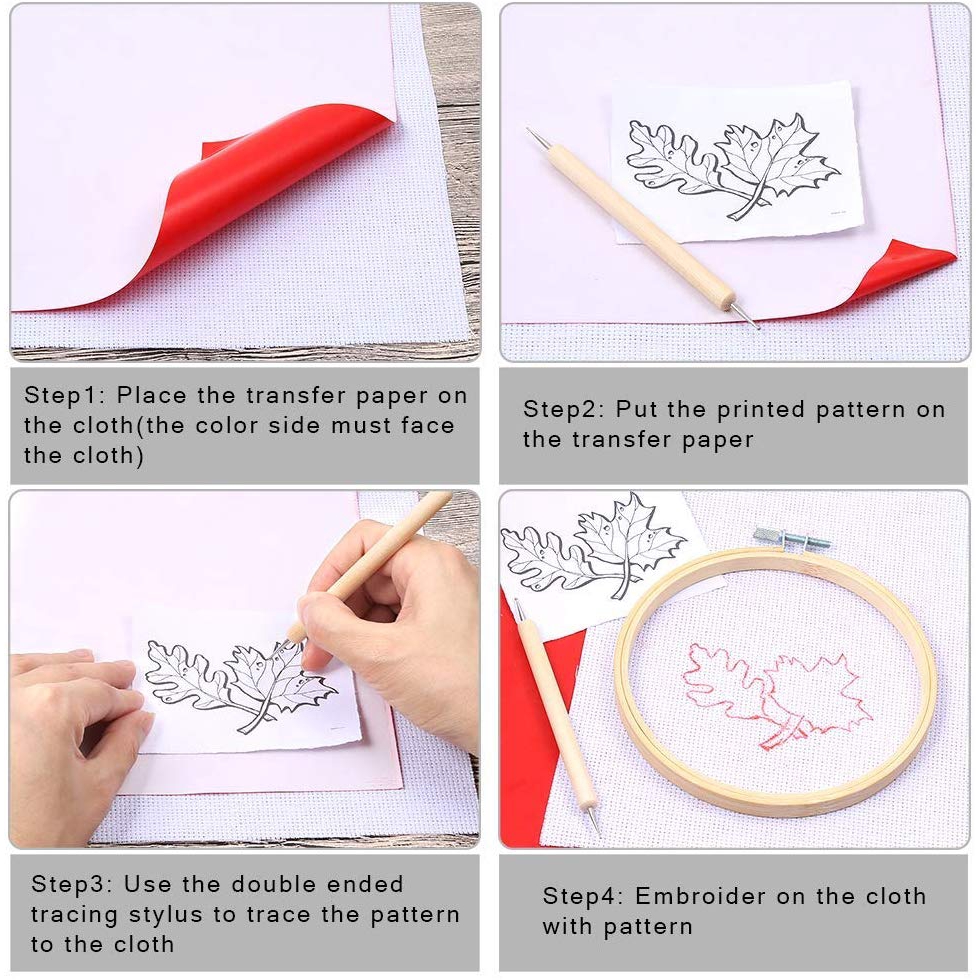 Step1: Place the transfer paper on the cloth(the color side must face the cloth)

Step2: Put the printed pattern on the transfer paper

Step3: Use the double ended tracing stylus to trace the pattern to the cloth

Step4: Embroider on the cloth with pattern