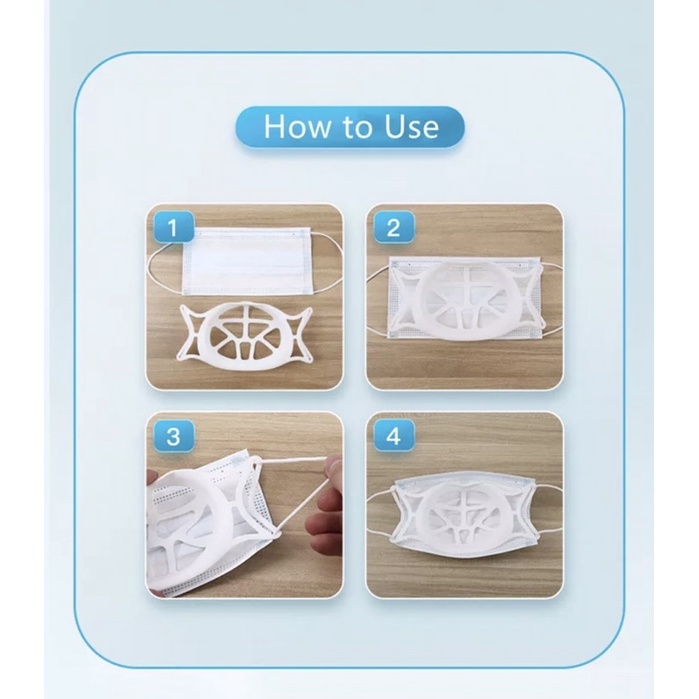 How to Use

1

2

3

4