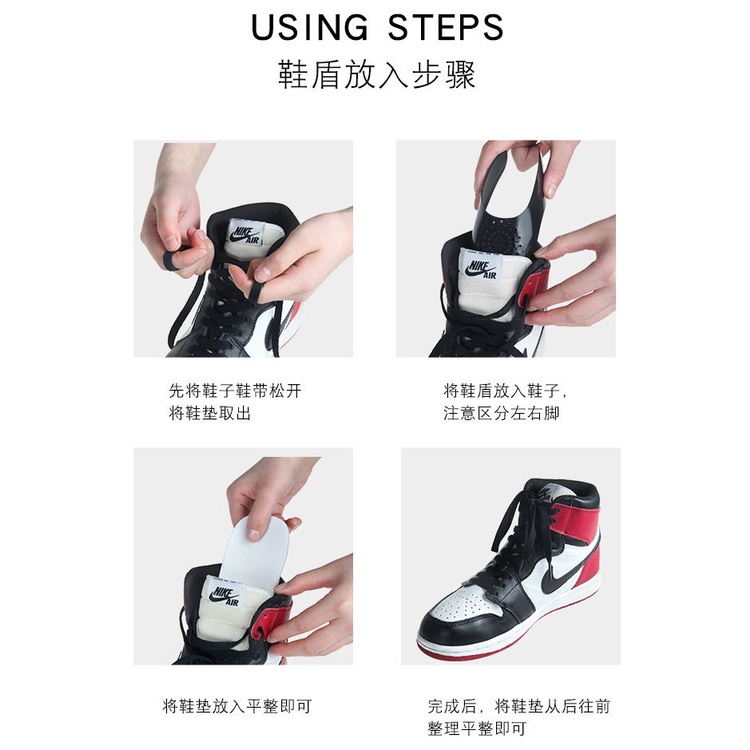 USING STEPS
鞋盾放入步骤

NIKE AIR

先将鞋子鞋带松开
将鞋垫取出

NIKE AIR

将鞋盾放入鞋子，
注意区分左右脚

NIKE AIR

将鞋垫放入平整即可

完成后，将鞋垫从后往前
整理平整即可