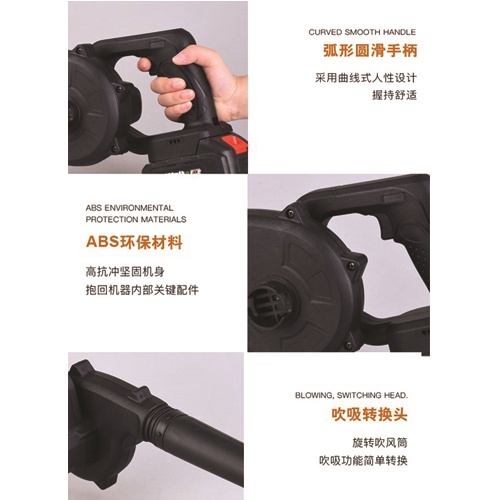 CURVED SMOOTH HANDLE
弧形圆滑手柄

采用曲线式人性设计
握持舒适

ABS ENVIRONMENTAL PROTECTION MATERIALS
ABS环保材料

高抗冲坚固机身
抱回机器内部关键配件

BLOWING, SWITCHING HEAD.
吹吸转换头

旋转吹风筒
吹吸功能简单转换