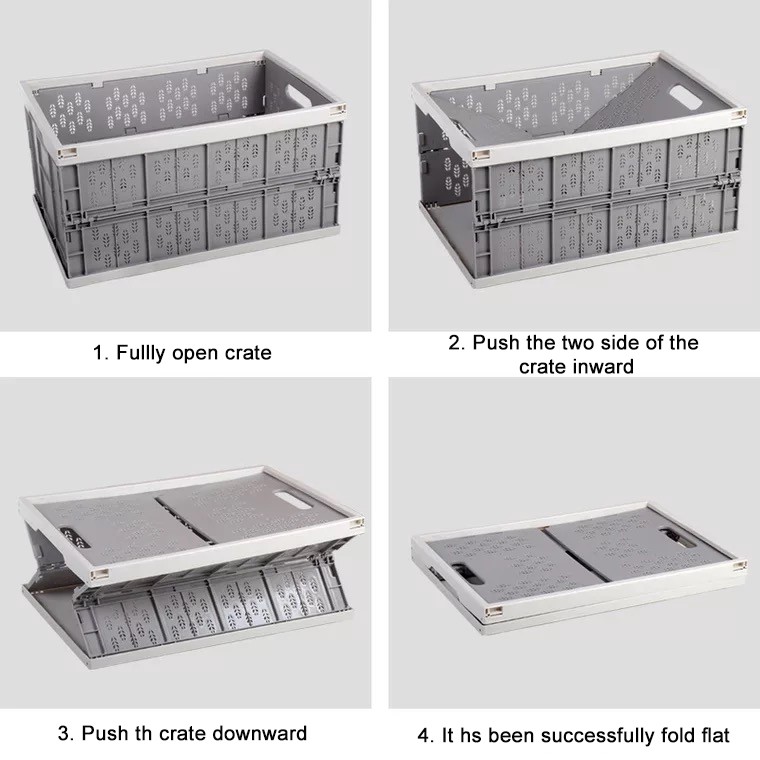 1. Fullly open crate

2. Push the two side of the crate inward

3. Push th crate downward

4. It hs been successfully fold flat