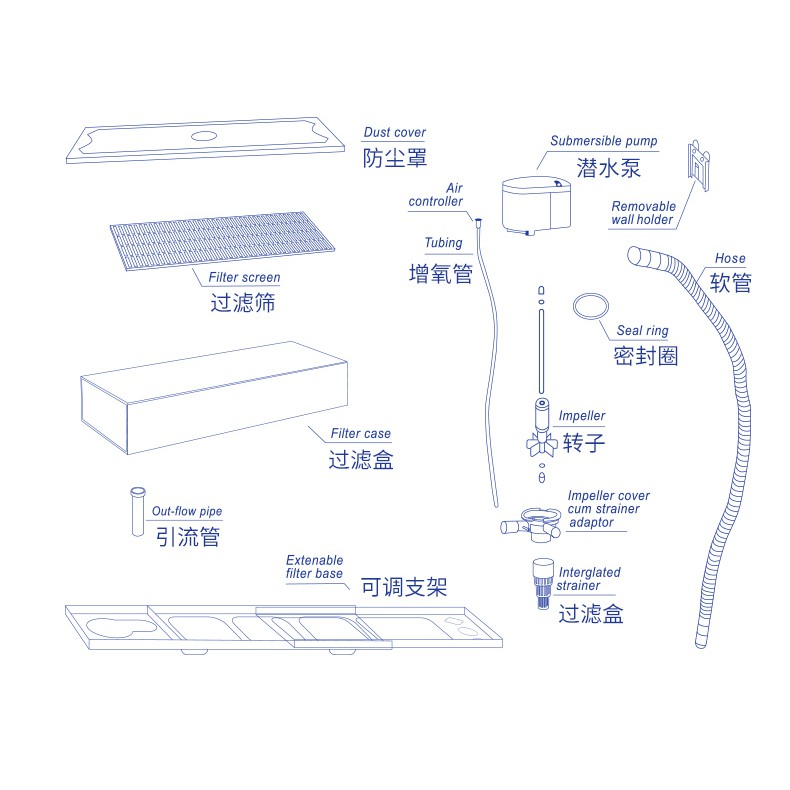 Dust cover
防尘罩

Filter screen
过滤筛

Filter case
过滤盒

Out-flow pipe
引流管

Extenable filter base
可调支架

Air controller

Tubing
增氧管

Submersible pump
潜水泵

Removable wall holder

Hose
软管

Seal ring
密封圈

Impeller
转子

Impeller cover cum strainer adaptor

Interglated strainer
过滤盒