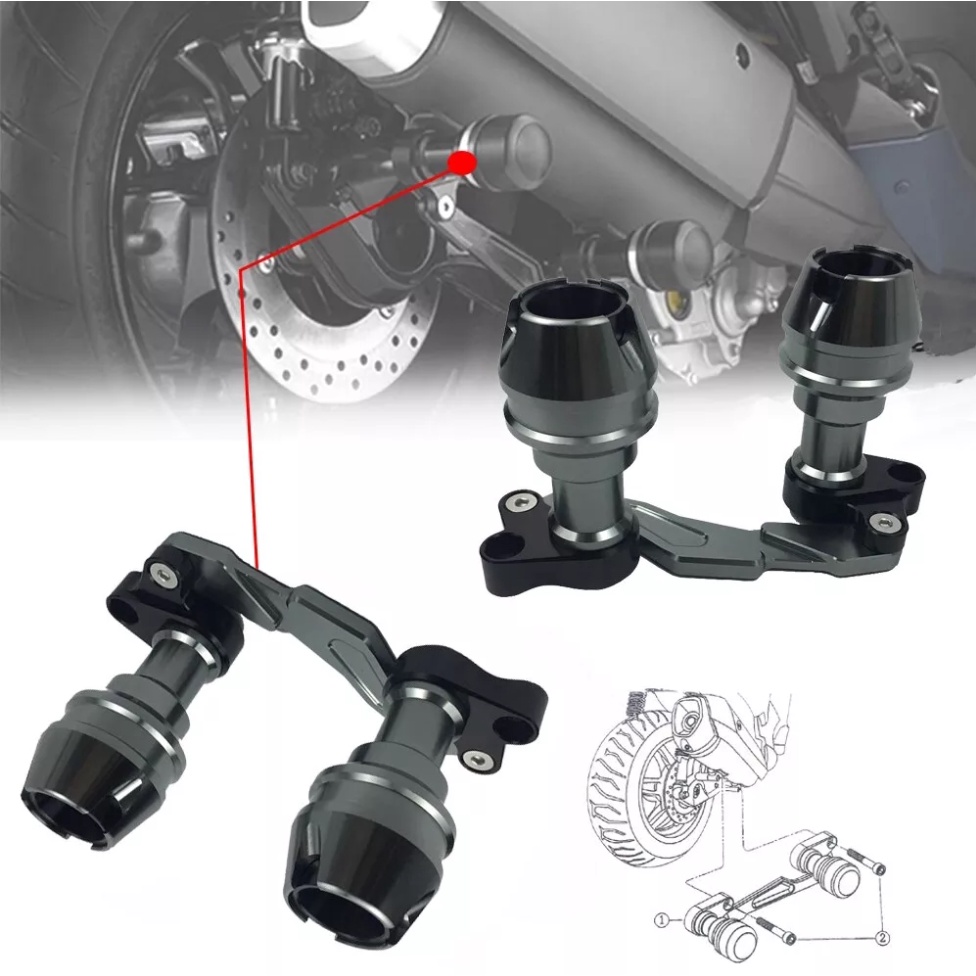 ①
②