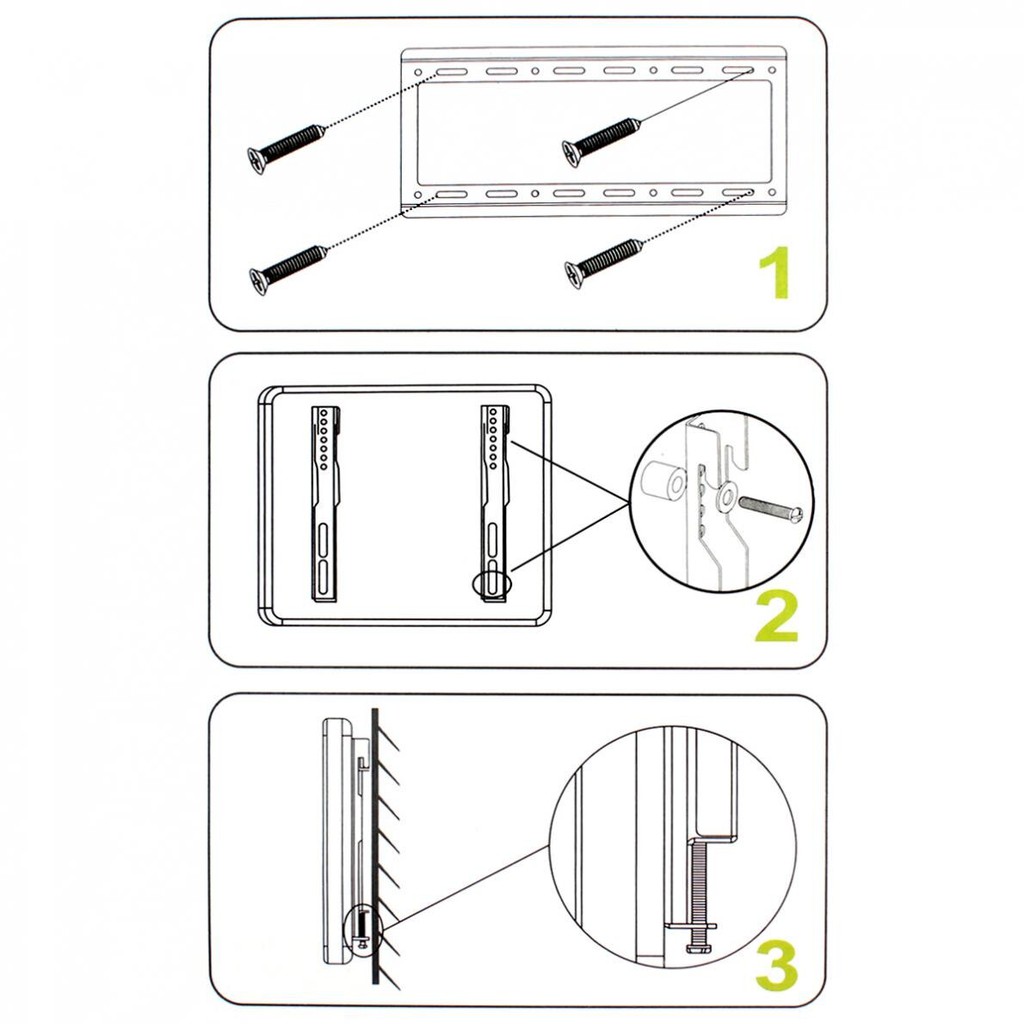 1

2

3