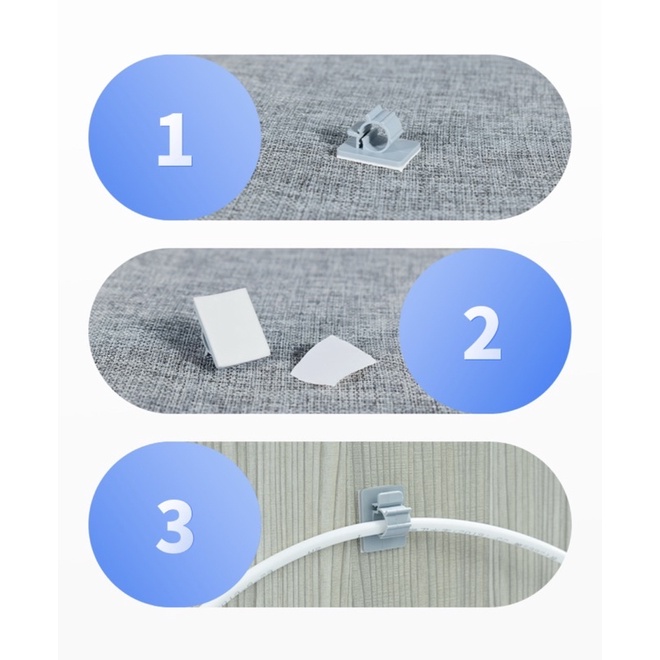 1

2

3