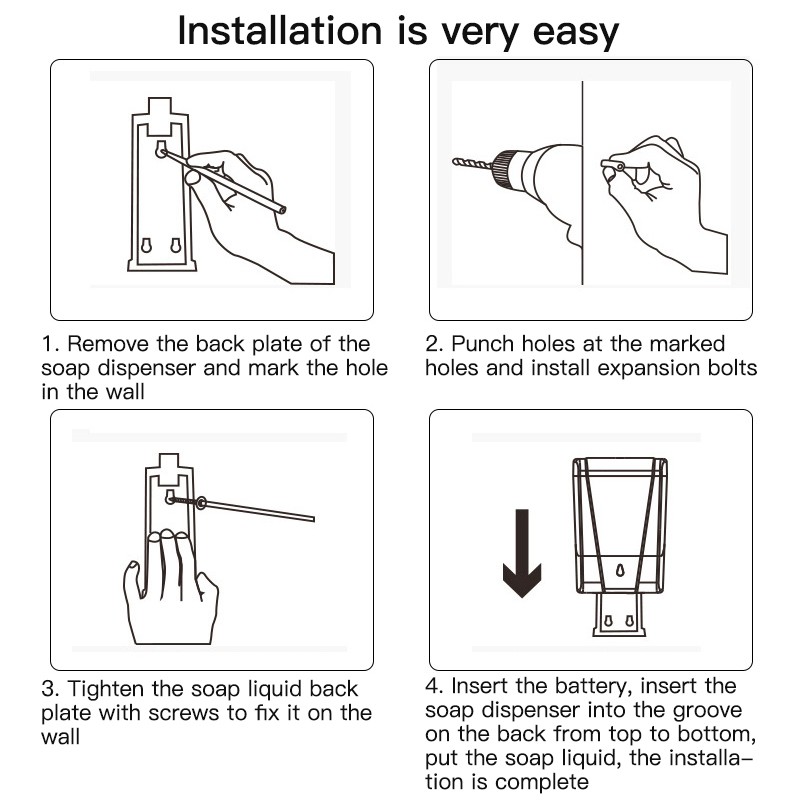 Installation is very easy

1. Remove the back plate of the soap dispenser and mark the hole in the wall

2. Punch holes at the marked holes and install expansion bolts

3. Tighten the soap liquid back plate with screws to fix it on the wall

4. Insert the battery, insert the soap dispenser into the groove on the back from top to bottom, put the soap liquid, the installation is complete