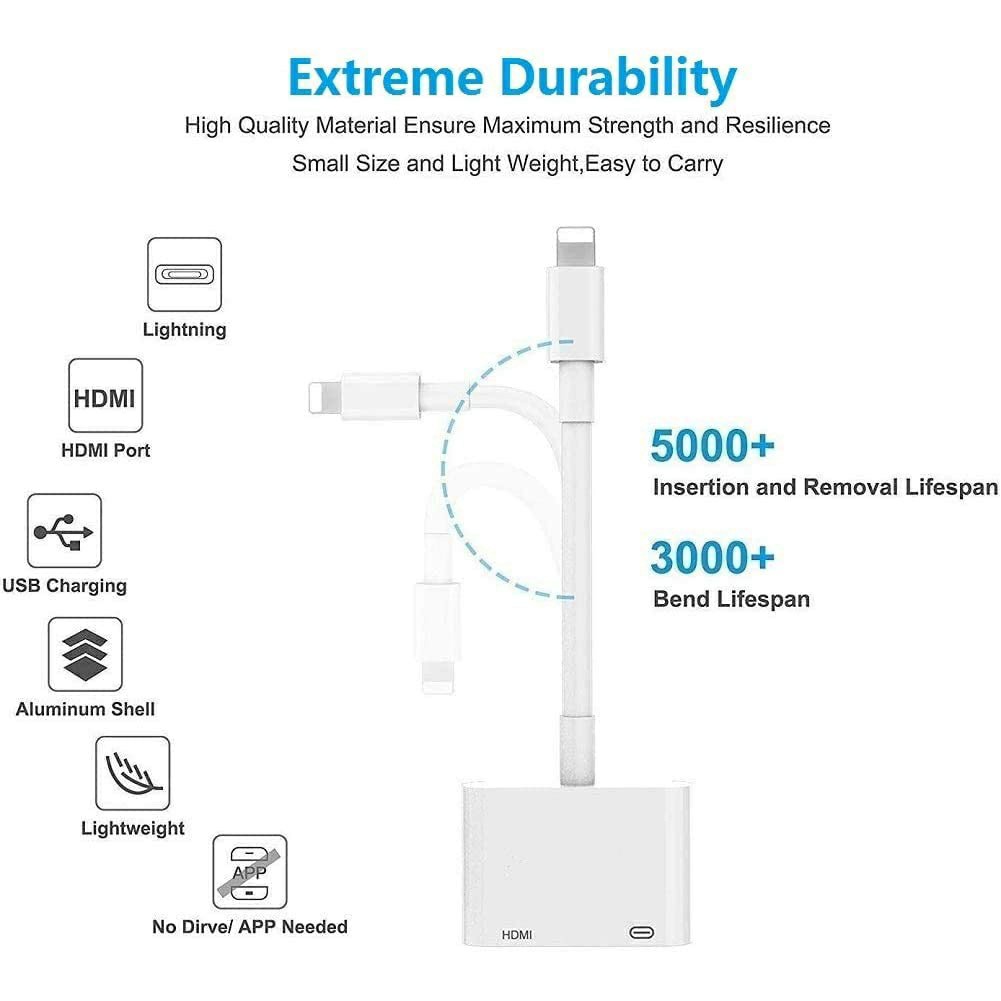 Extreme Durability
High Quality Material Ensure Maximum Strength and Resilience
Small Size and Light Weight,Easy to Carry

Lightning

HDMI
HDMI Port

USB Charging

Aluminum Shell

Lightweight

APP
No Dirve/ APP Needed

5000+
Insertion and Removal Lifespan

3000+
Bend Lifespan

HDMI