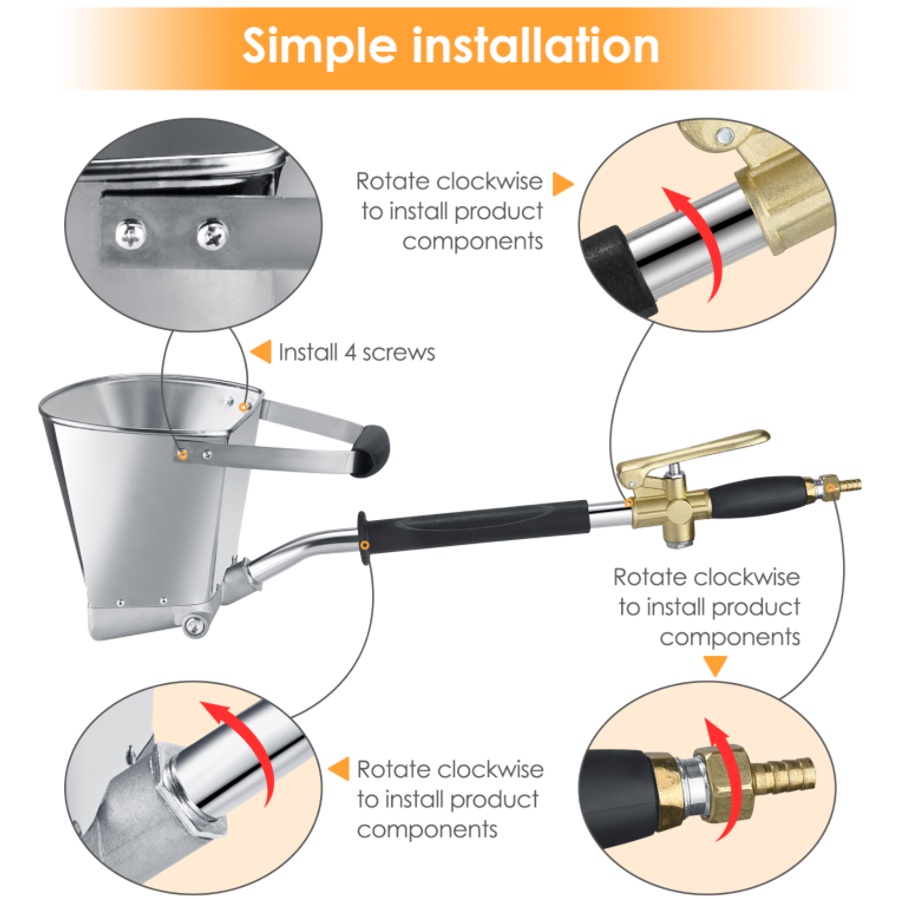 Simple installation

Rotate clockwise to install product components

Install 4 screws

Rotate clockwise to install product components

Rotate clockwise to install product components