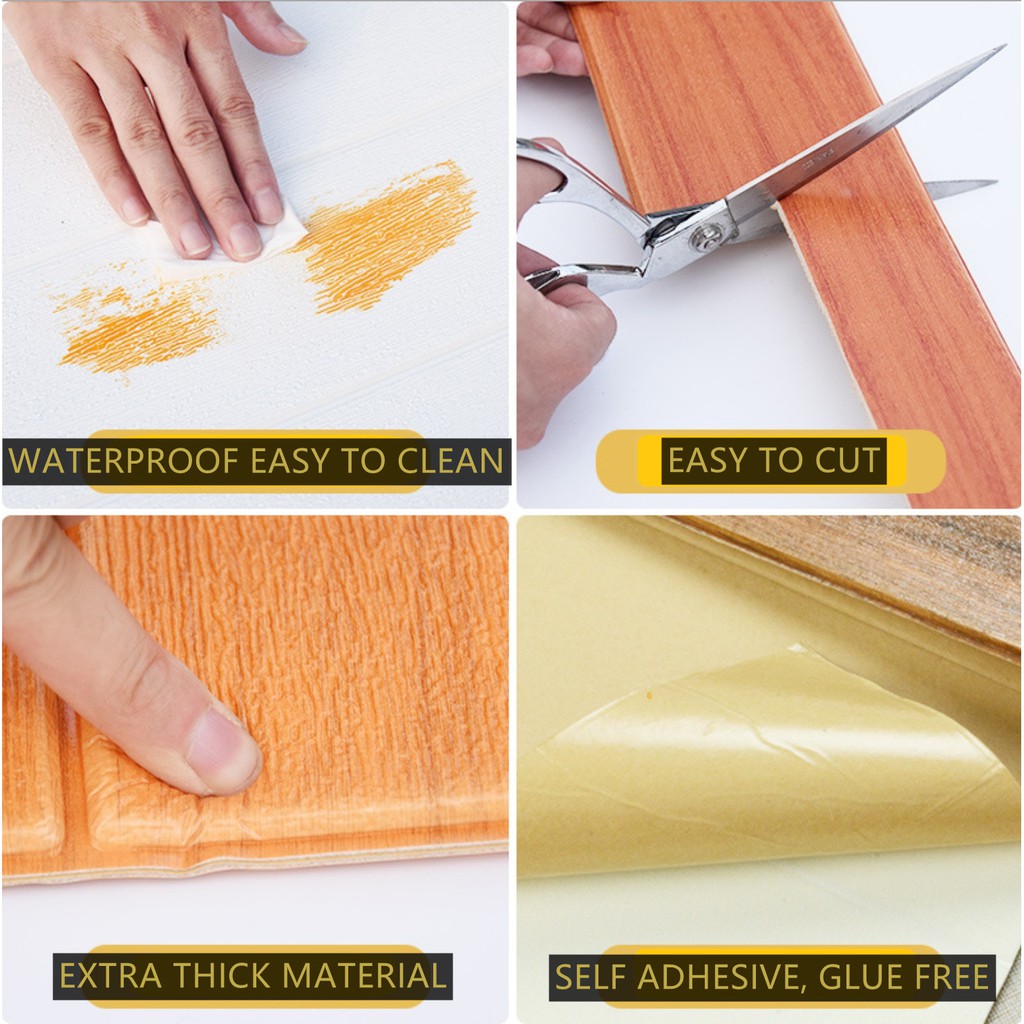 WATERPROOF EASY TO CLEAN

EASY TO CUT

EXTRA THICK MATERIAL

SELF ADHESIVE, GLUE FREE