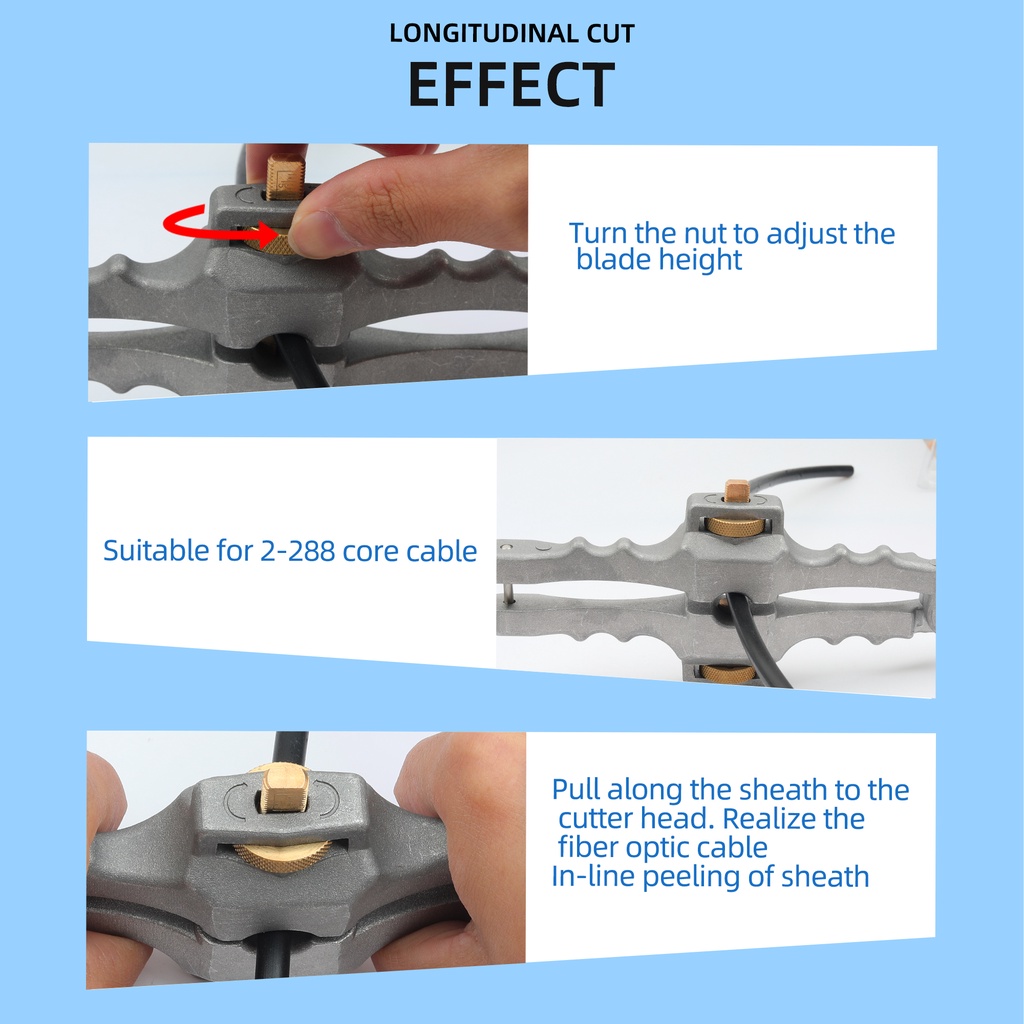 LONGITUDINAL CUT
EFFECT

Turn the nut to adjust the blade height

Suitable for 2-288 core cable

Pull along the sheath to the cutter head. Realize the fiber optic cable
In-line peeling of sheath