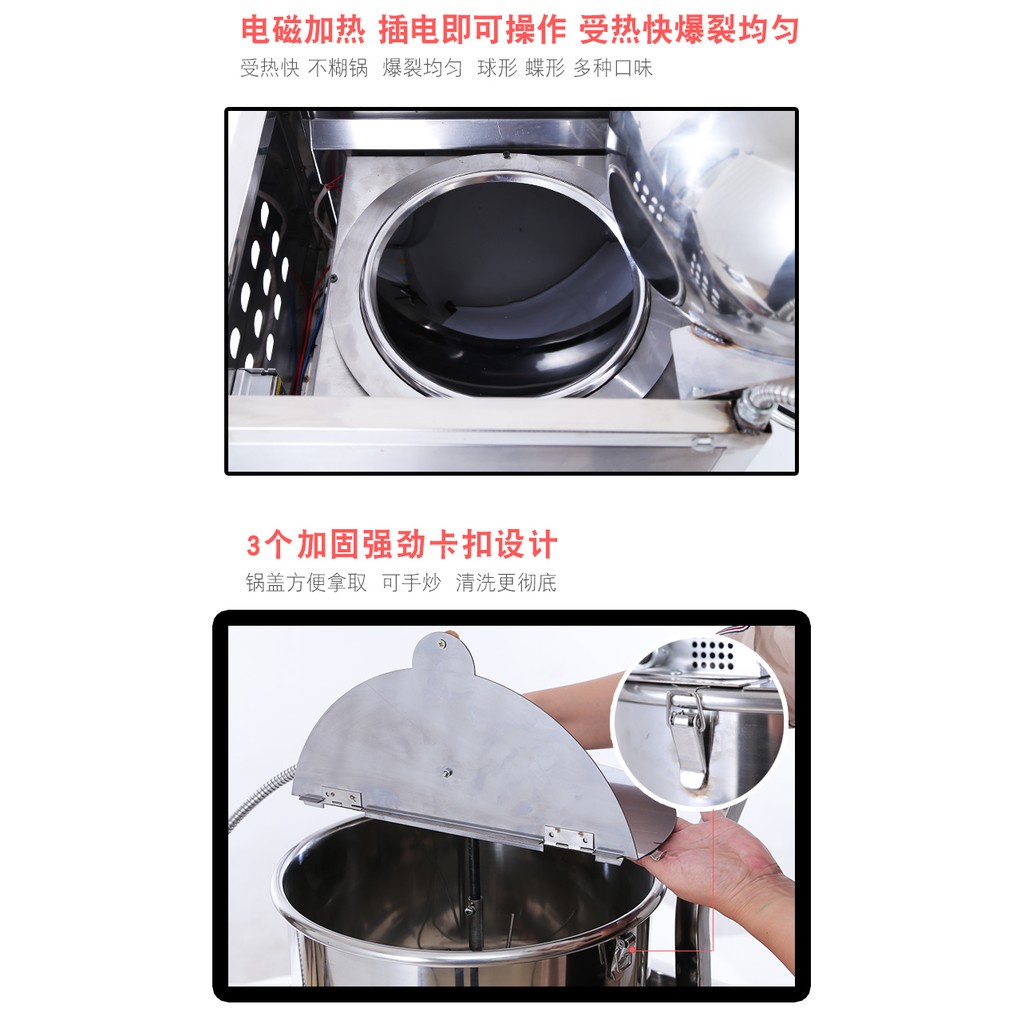 电磁加热 插电即可操作 受热快爆裂均匀
受热快 不糊锅 爆裂均匀 球形 蝶形 多种口味

3个加固强劲卡扣设计
锅盖方便拿取 可手炒 清洗更彻底