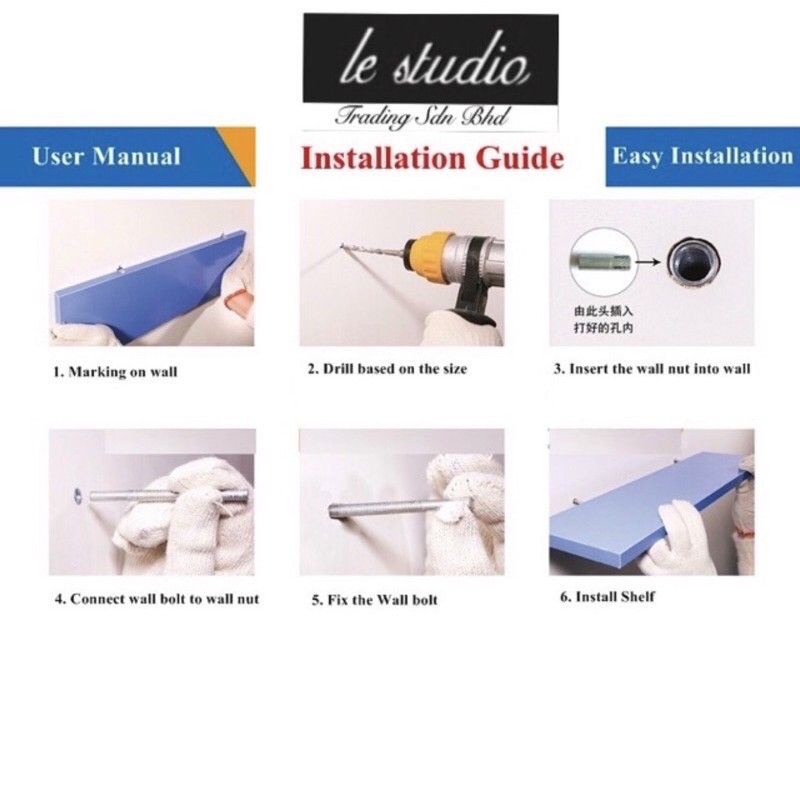 le studio
Trading Sdn Bhd

User Manual

Installation Guide

Easy Installation

1. Marking on wall

2. Drill based on the size

由此头插入
打好的孔内

3. Insert the wall nut into wall

4. Connect wall bolt to wall nut

5. Fix the Wall bolt

6. Install Shelf