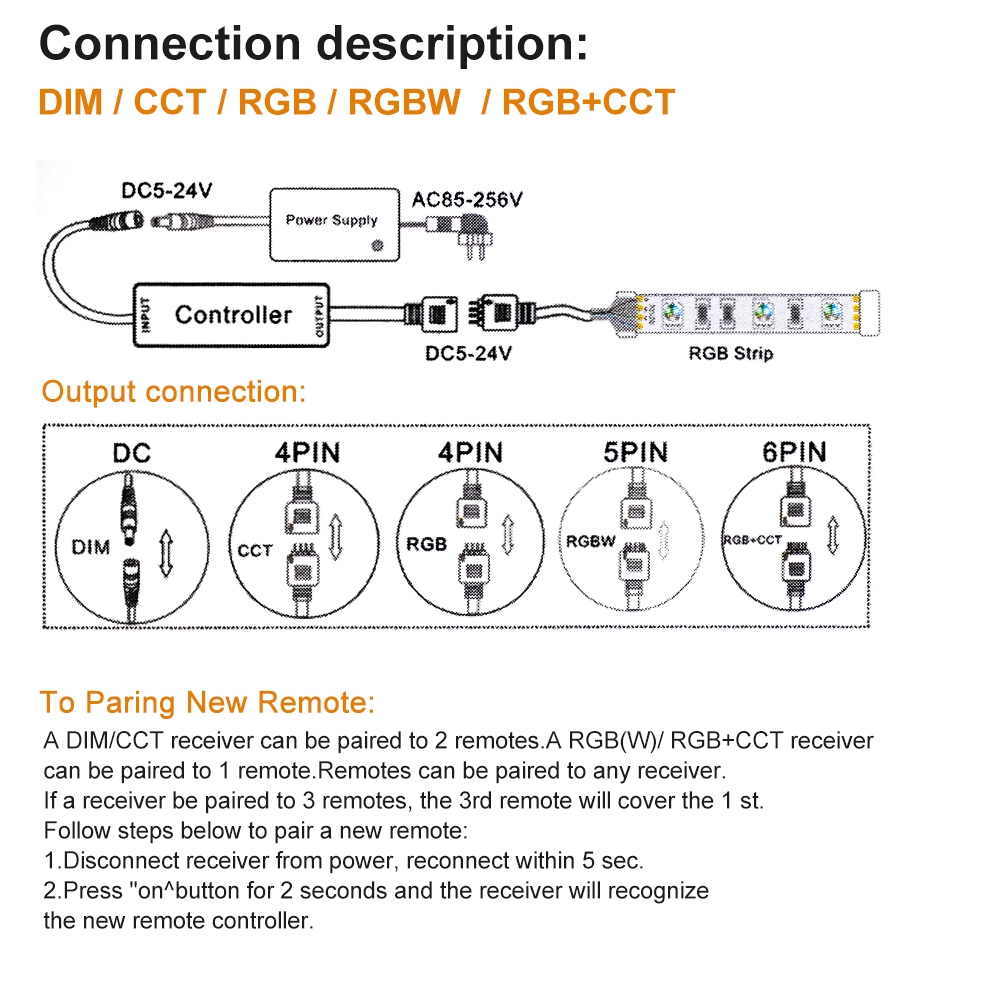 Connection description:

DIM / CCT / RGB / RGBW / RGB+CCT

DC5-24V
Power Supply
AC85-256V
INPUT
Controller
OUTPUT
DC5-24V
RGB Strip

Output connection:

DC
DIM
4PIN
CCT
4PIN
RGB
5PIN
RGBW
6PIN
RGB+CCT

To Paring New Remote:

A DIM/CCT receiver can be paired to 2 remotes.A RGB(W)/ RGB+CCT receiver can be paired to 1 remote.Remotes can be paired to any receiver.
If a receiver be paired to 3 remotes, the 3rd remote will cover the 1 st.
Follow steps below to pair a new remote:
1.Disconnect receiver from power, reconnect within 5 sec.
2.Press "on^button for 2 seconds and the receiver will recognize the new remote controller.