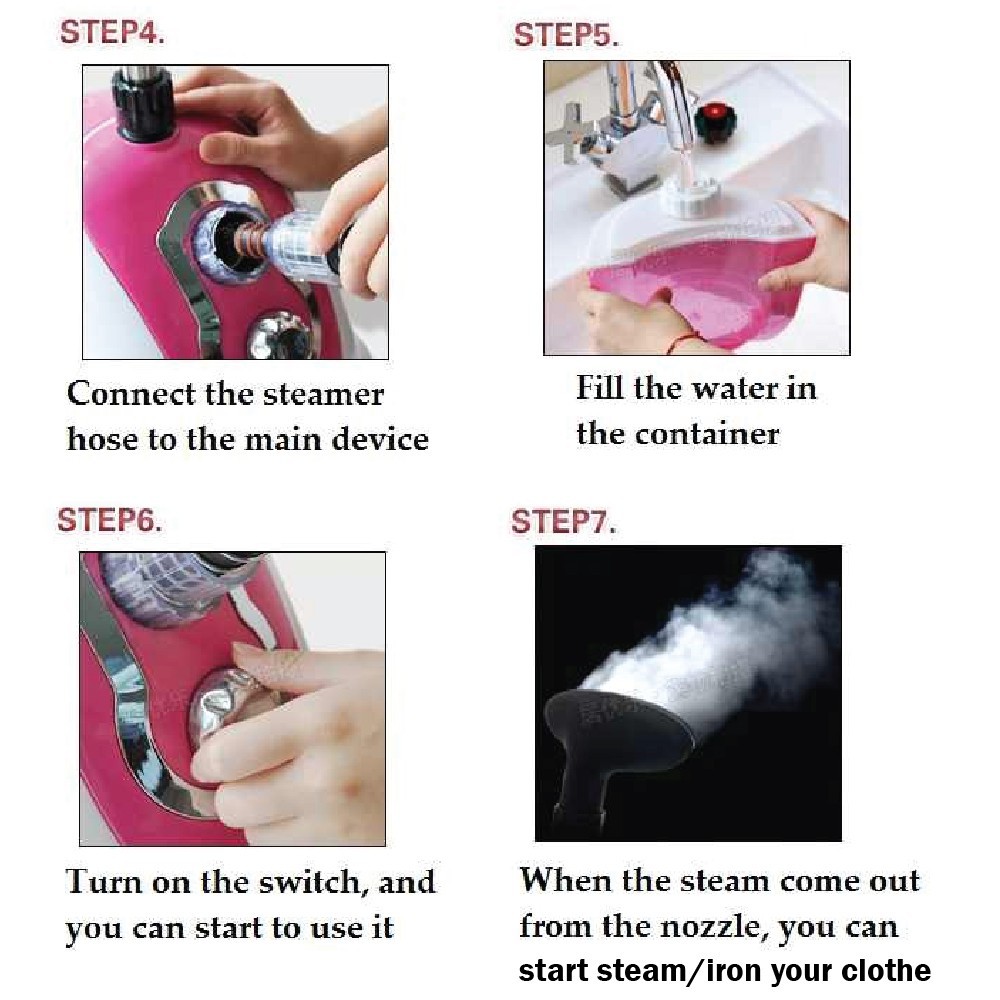 STEP4.

Connect the steamer hose to the main device

STEP5.

Fill the water in the container

STEP6.

Turn on the switch, and you can start to use it

STEP7.

When the steam come out from the nozzle, you can start steam/iron your clothe