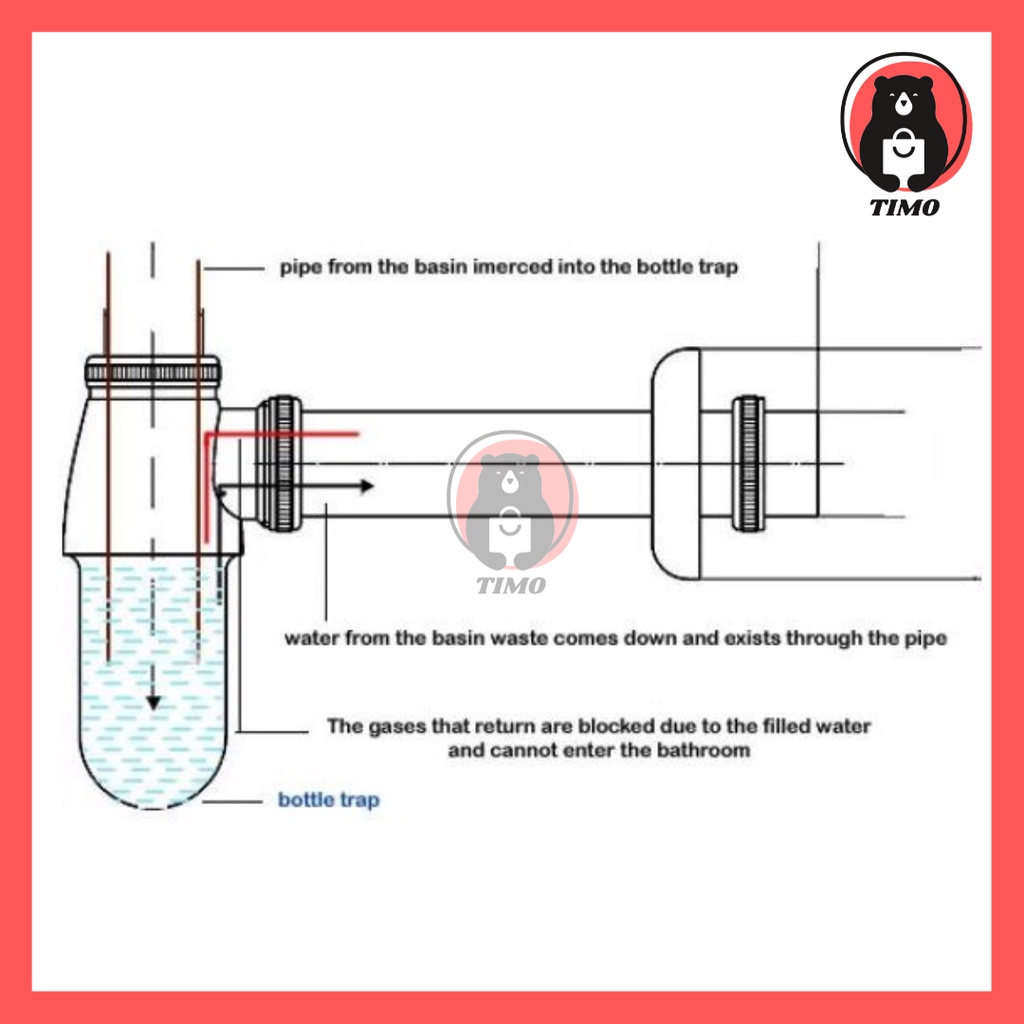 TIMO

pipe from the basin imerced into the bottle trap

TIMO

water from the basin waste comes down and exists through the pipe

The gases that return are blocked due to the filled water and cannot enter the bathroom

bottle trap