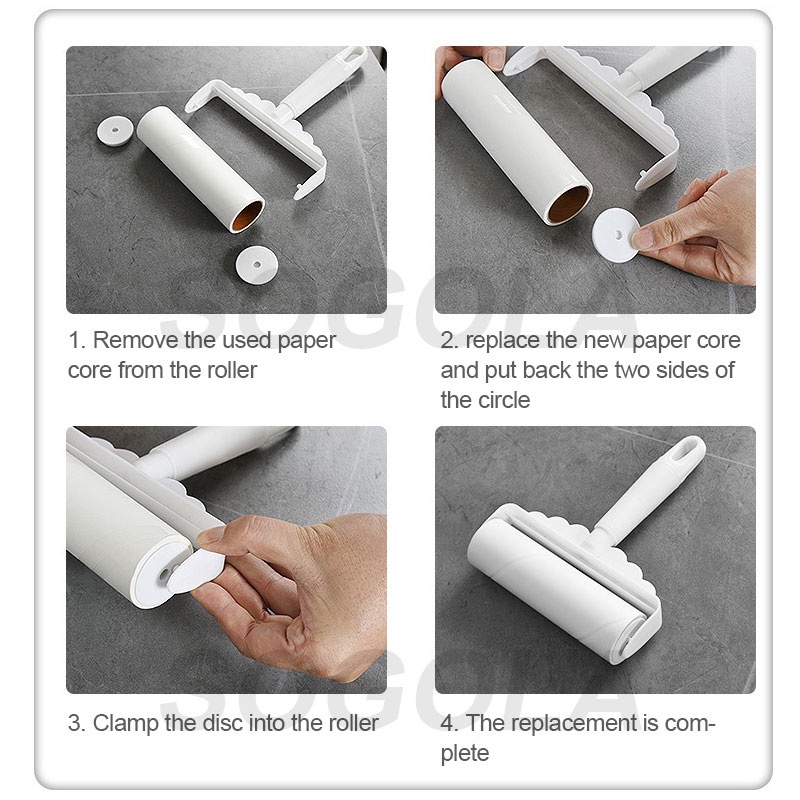 SOGOLA

1. Remove the used paper core from the roller

2. replace the new paper core and put back the two sides of the circle

SOGOLA

3. Clamp the disc into the roller

4. The replacement is complete