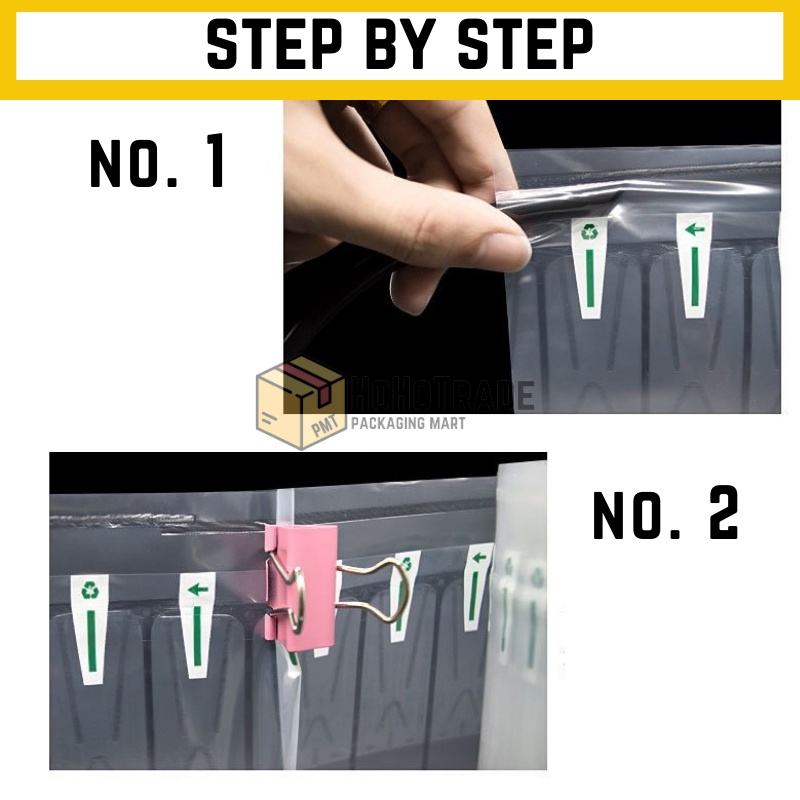 STEP BY STEP

NO. 1

PMT HOHOTRADE PACKAGING MART

NO. 2