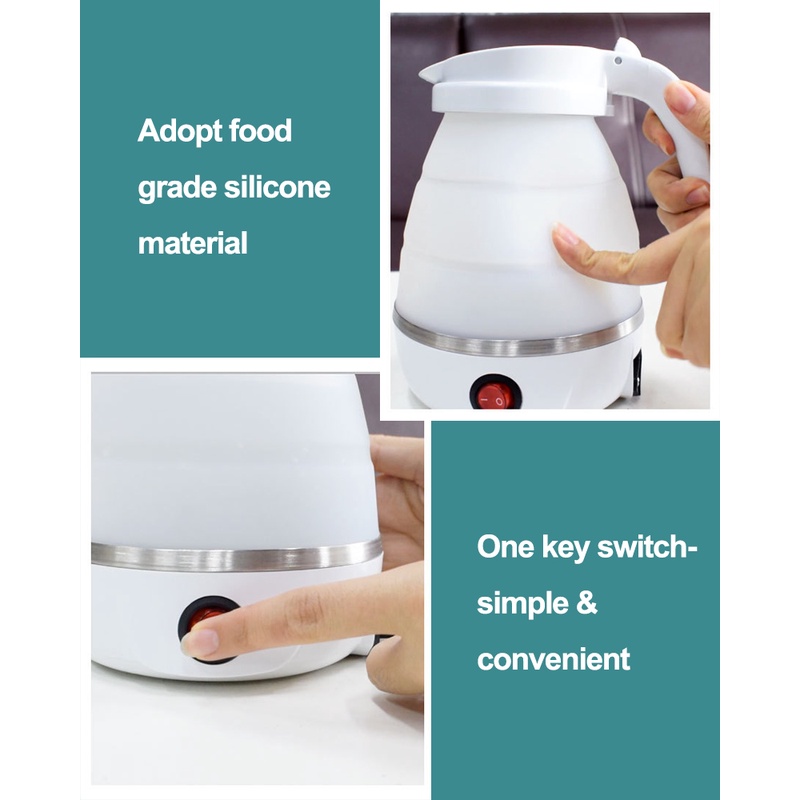 Adopt food grade silicone material

One key switch-simple & convenient