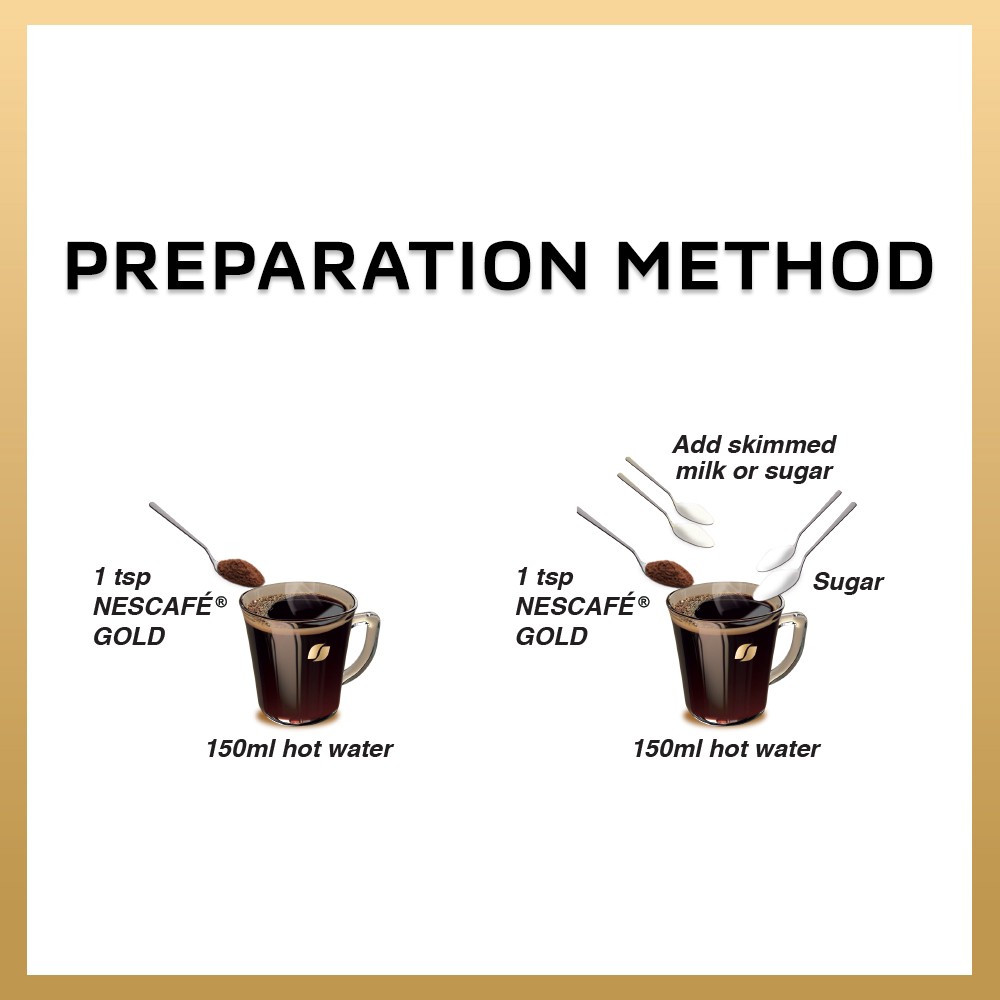 PREPARATION METHOD

1 tsp NESCAFÉ® GOLD

150ml hot water

Add skimmed milk or sugar

1 tsp NESCAFÉ® GOLD

Sugar

150ml hot water