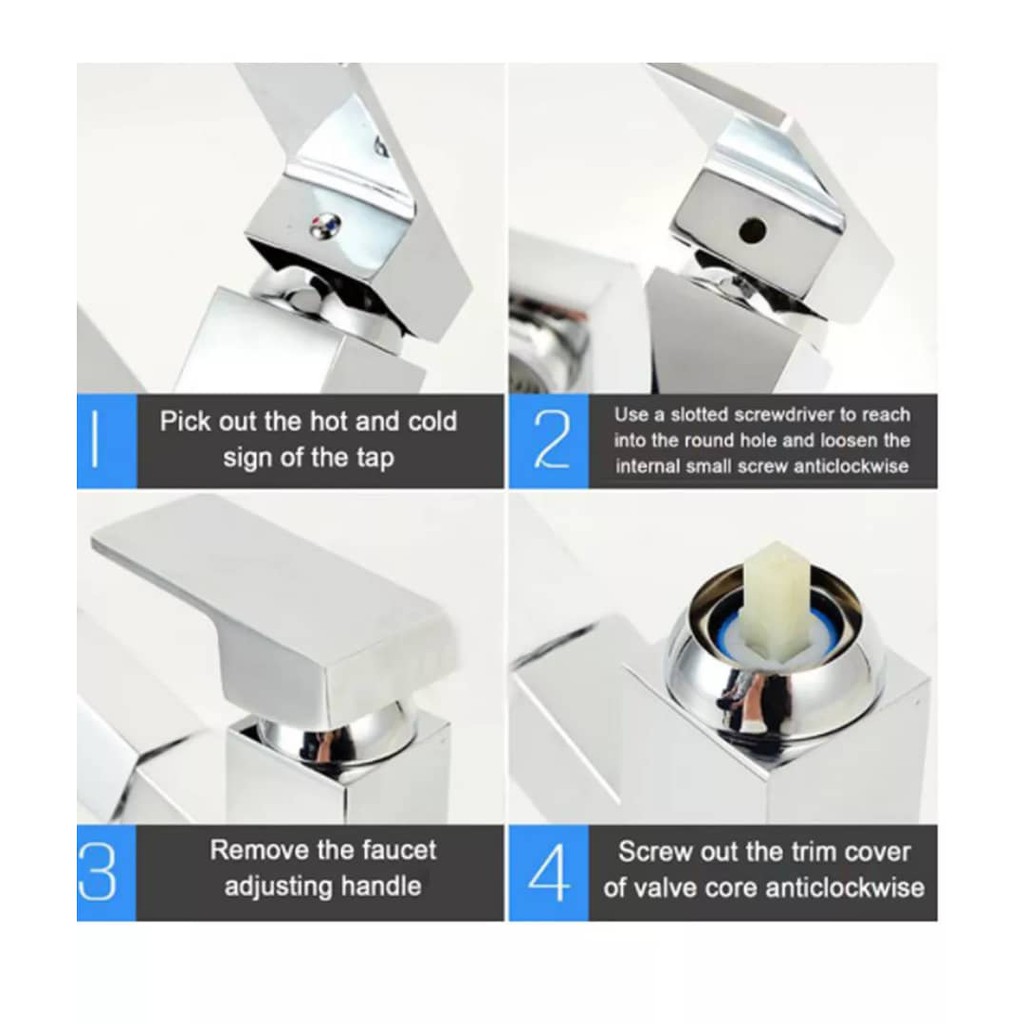 1 Pick out the hot and cold sign of the tap

2 Use a slotted screwdriver to reach into the round hole and loosen the internal small screw anticlockwise

3 Remove the faucet adjusting handle

4 Screw out the trim cover of valve core anticlockwise