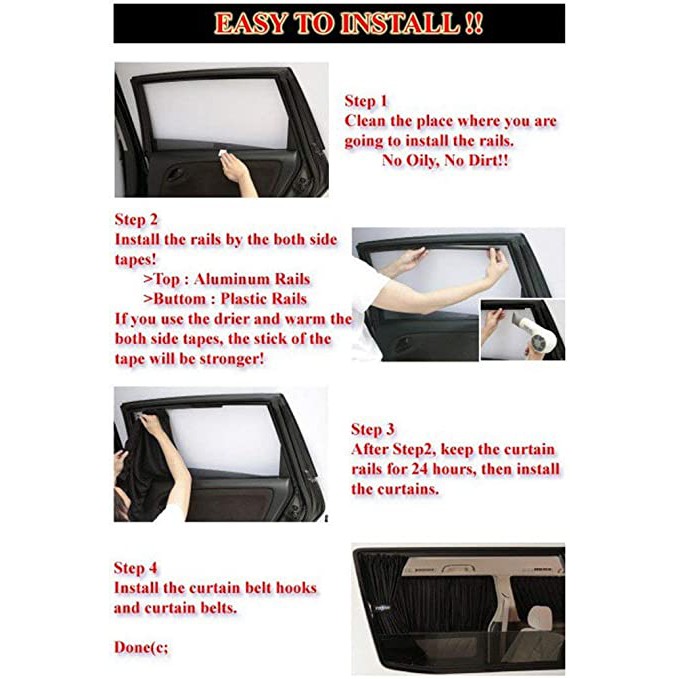 EASY TO INSTALL !!

Step 1
Clean the place where you are going to install the rails.
No Oily, No Dirt!!

Step 2
Install the rails by the both side tapes!
>Top : Aluminum Rails
>Buttom : Plastic Rails
If you use the drier and warm the both side tapes, the stick of the tape will be stronger!

Step 3
After Step2, keep the curtain rails for 24 hours, then install the curtains.

Step 4
Install the curtain belt hooks and curtain belts.

Done(c;