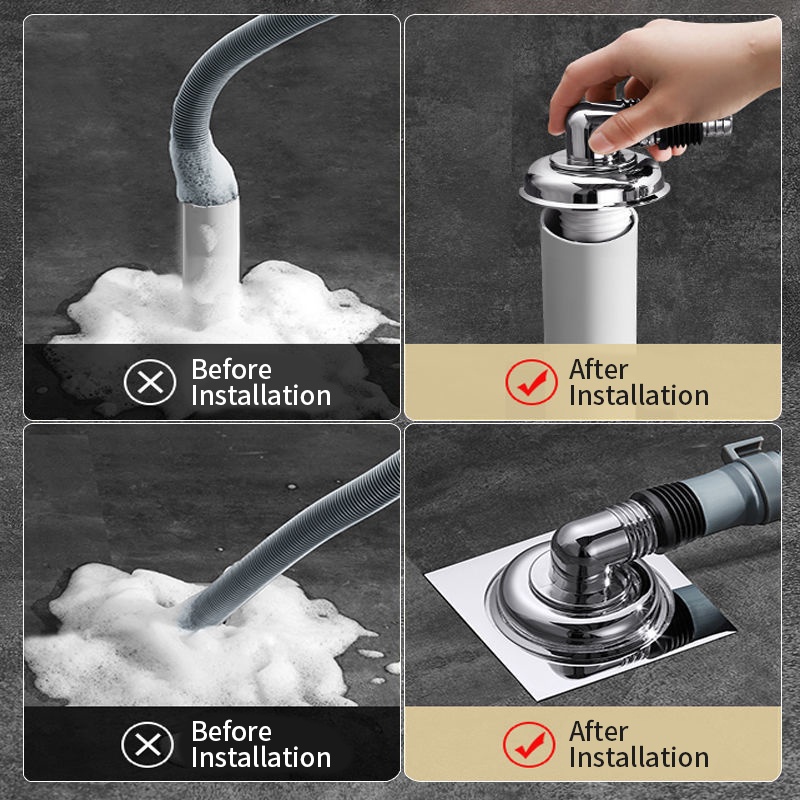 Before Installation

After Installation

Before Installation

After Installation