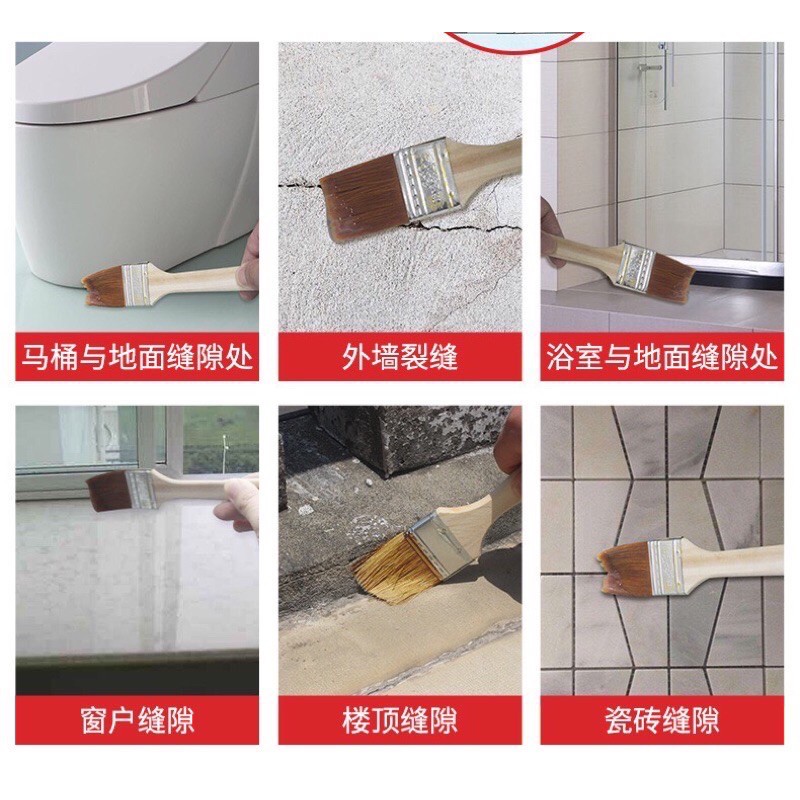 马桶与地面缝隙处

外墙裂缝

浴室与地面缝隙处

窗户缝隙

楼顶缝隙

瓷砖缝隙